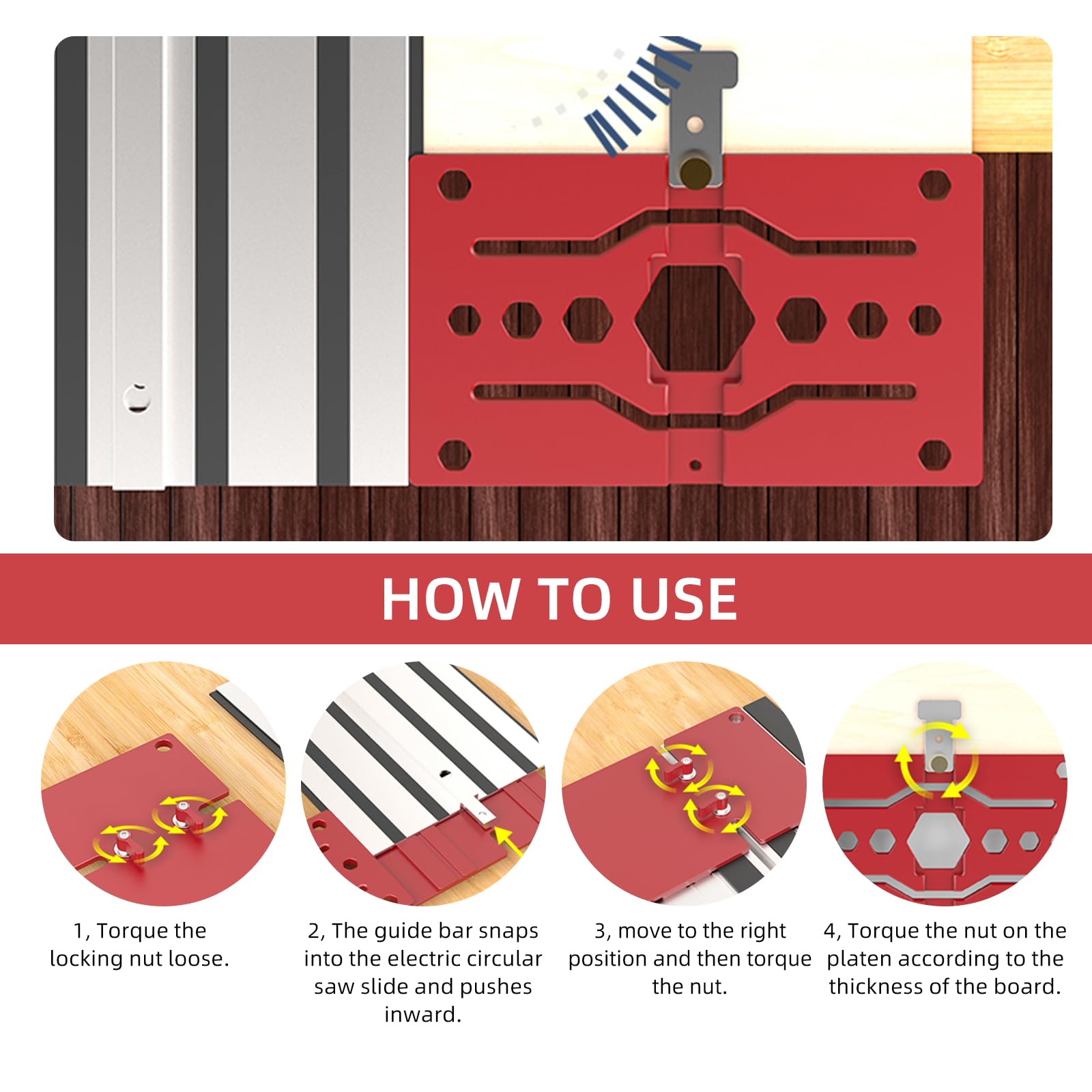 HOW TO USE

1, Torque the locking nut loose.

2, The guide bar snaps into the electric circular saw slide and pushes inward.

3, move to the right position and then torque the nut.

4, Torque the nut on the platen according to the thickness of the board.