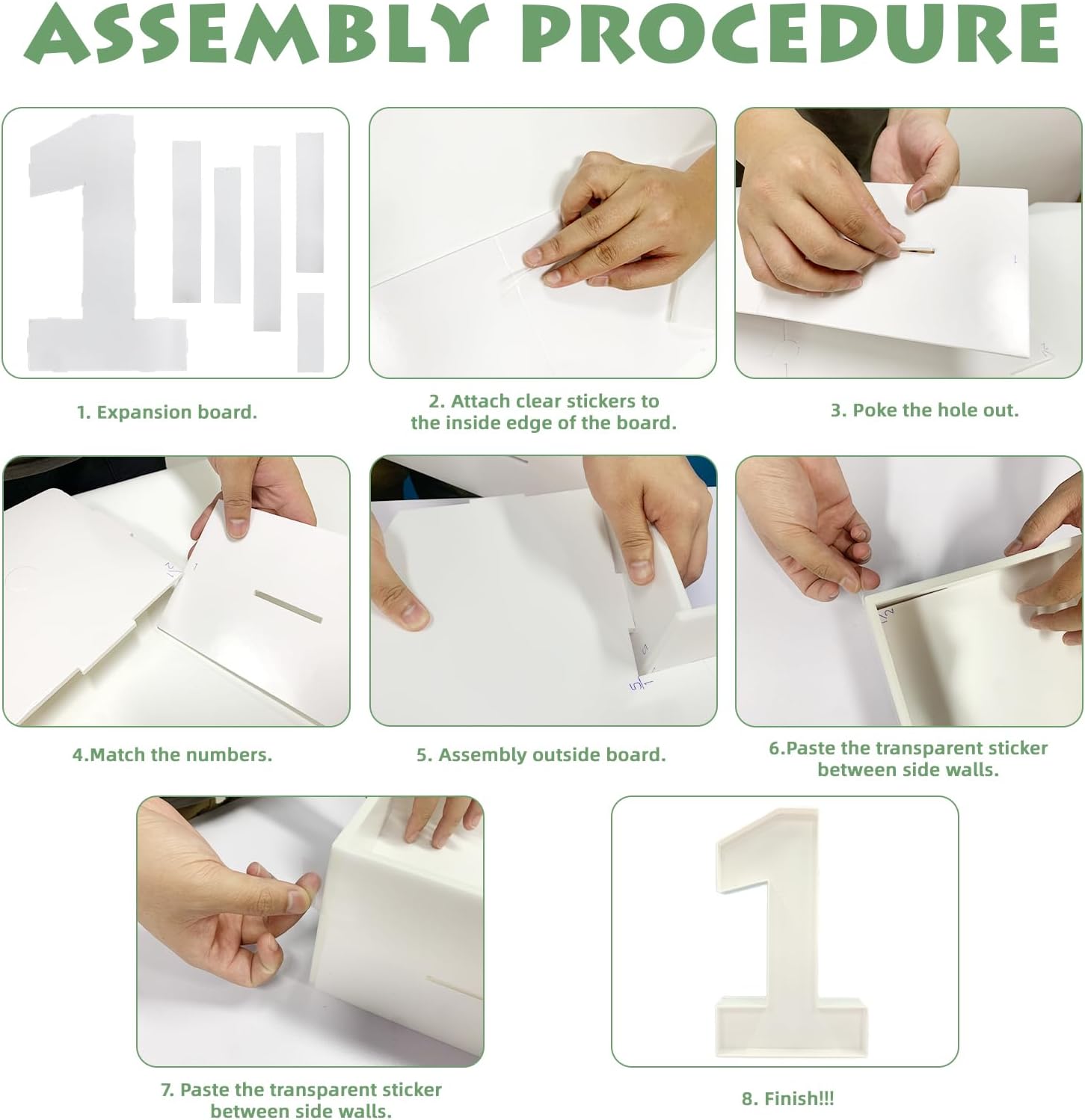 ASSEMBLY PROCEDURE

1. Expansion board.

2. Attach clear stickers to the inside edge of the board.

3. Poke the hole out.

4.Match the numbers.

5. Assembly outside board.

6.Paste the transparent sticker between side walls.

7. Paste the transparent sticker between side walls.

8. Finish!!!