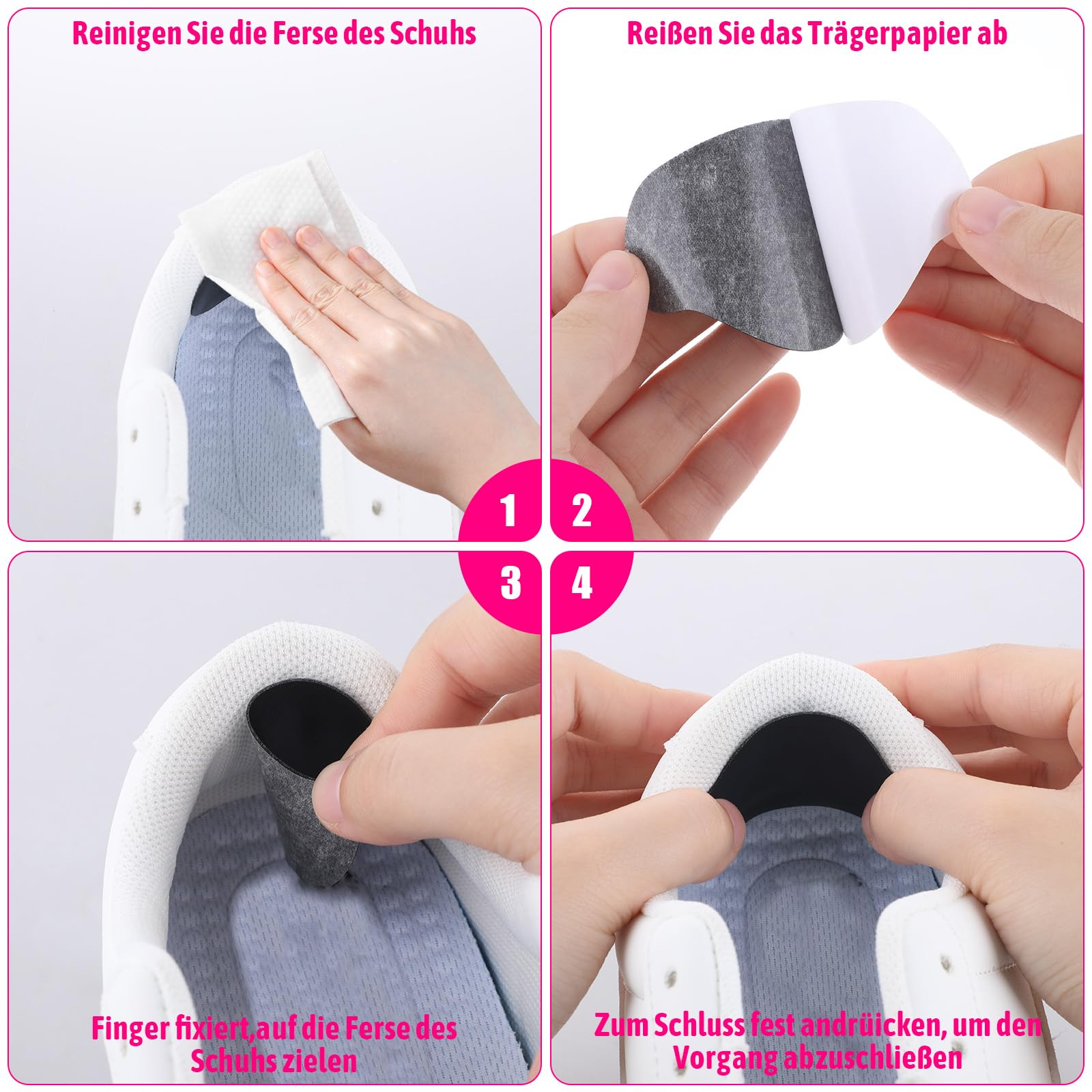 Reinigen Sie die Ferse des Schuhs

Reißen Sie das Trägerpapier ab

1

2

3

4

Finger fixiert,auf die Ferse des Schuhs zielen

Zum Schluss fest andrüicken, um den Vorgang abzuschließen