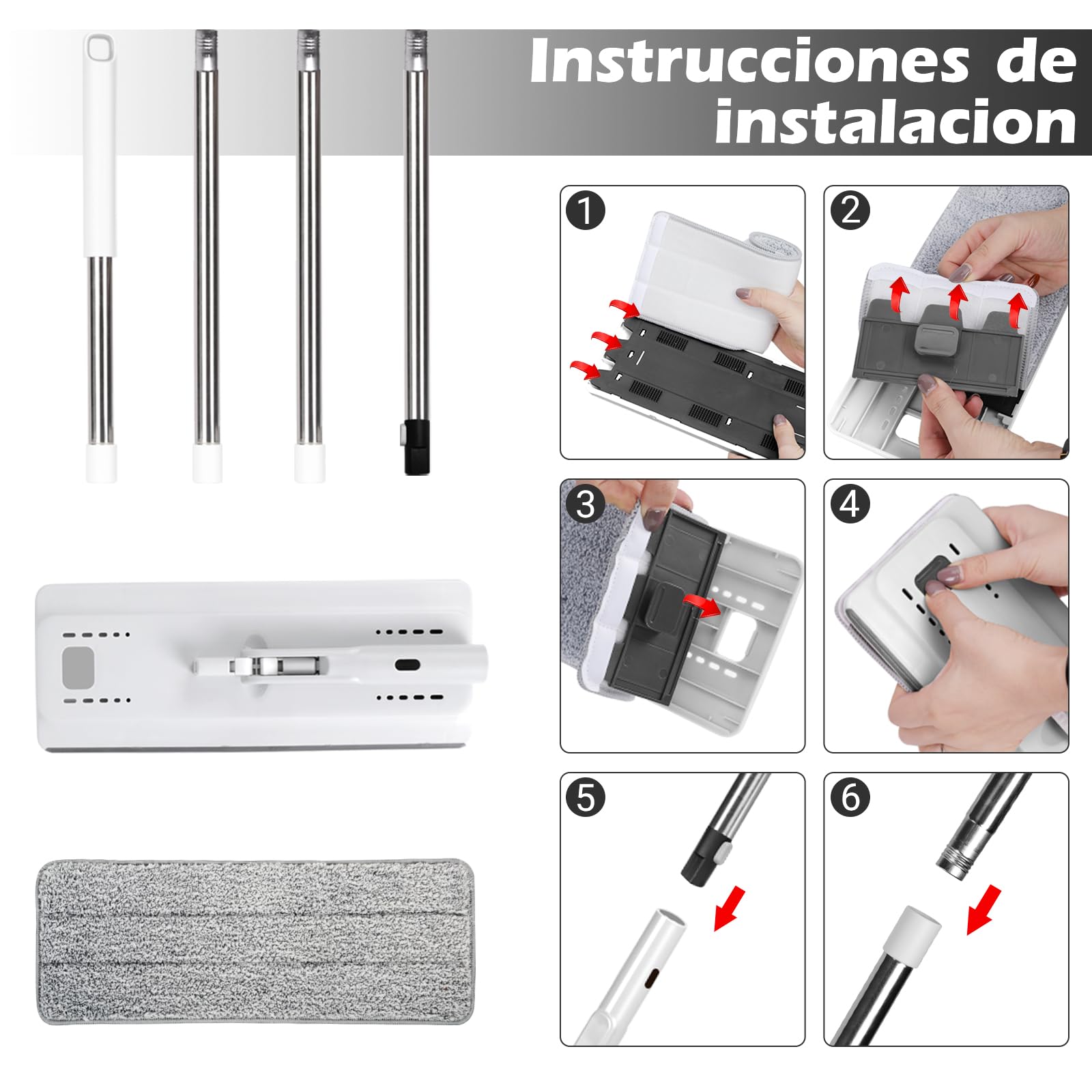 Instrucciones de instalacion

1

2

3

4

5

6