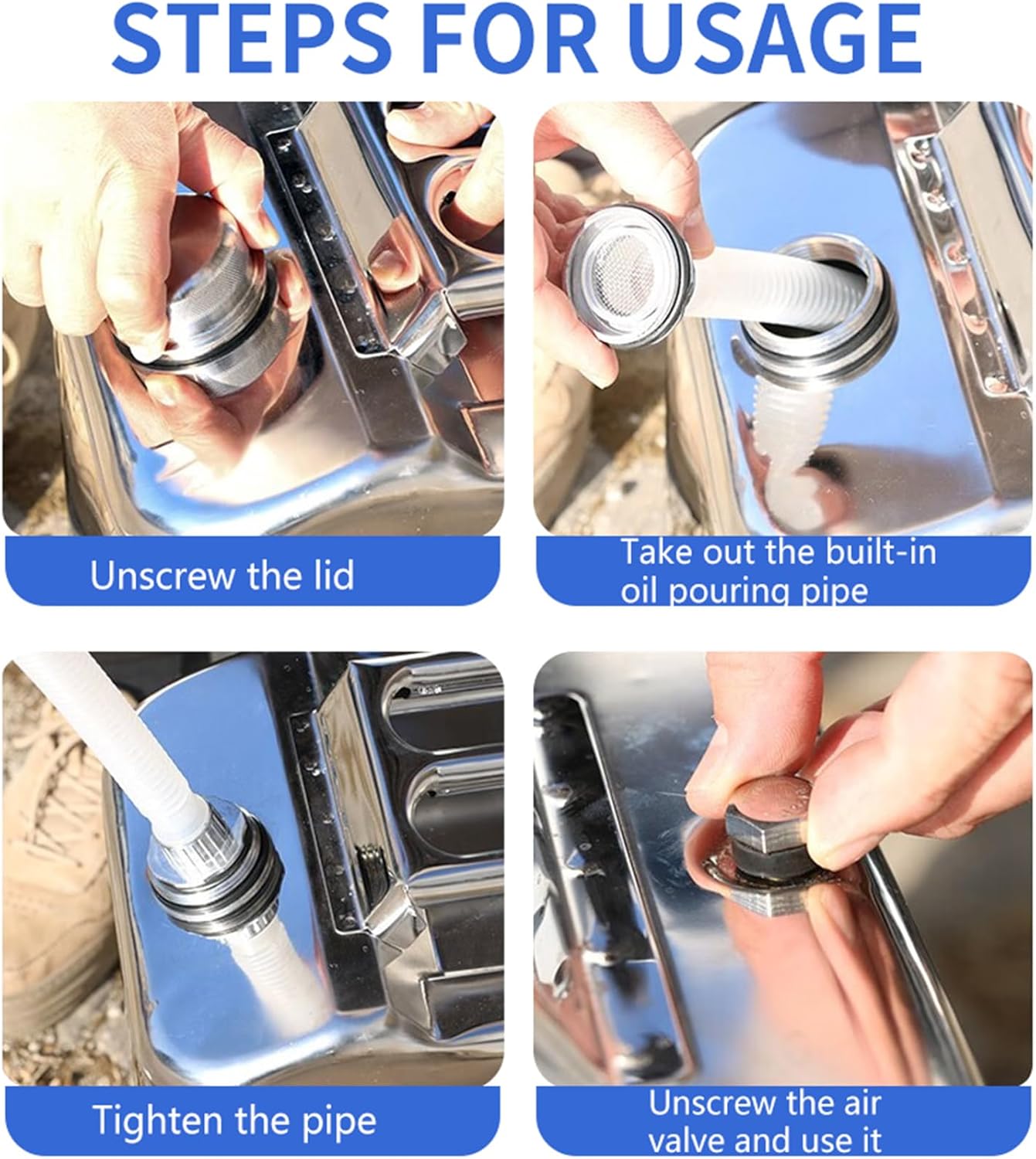 STEPS FOR USAGE

Unscrew the lid

Take out the built-in oil pouring pipe

Tighten the pipe

Unscrew the air valve and use it