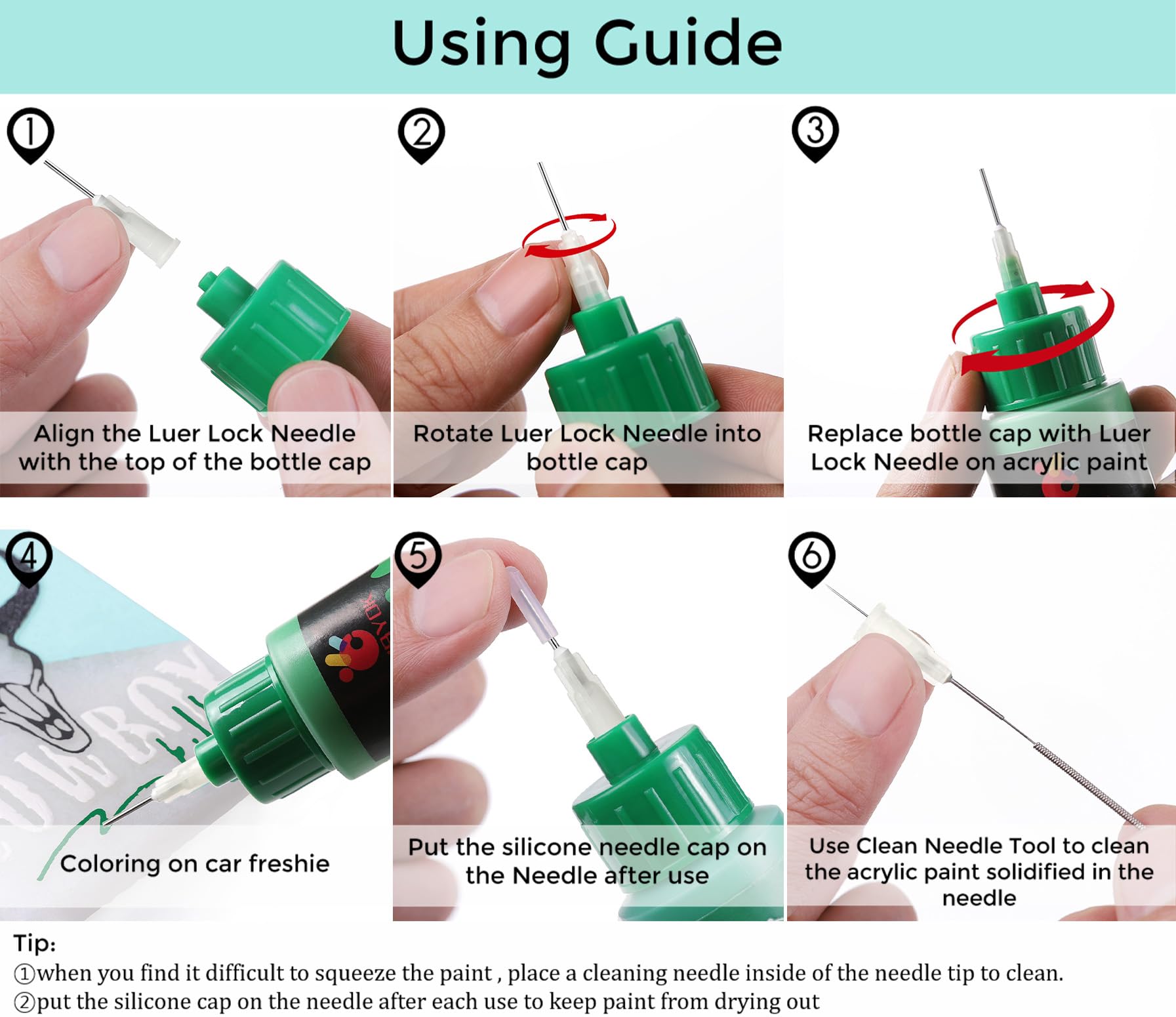 Using Guide

①

Align the Luer Lock Needle with the top of the bottle cap

②

Rotate Luer Lock Needle into bottle cap

③

Replace bottle cap with Luer Lock Needle on acrylic paint

④

Coloring on car freshie

⑤

Put the silicone needle cap on the Needle after use

⑥

Use Clean Needle Tool to clean the acrylic paint solidified in the needle

Tip:
①when you find it difficult to squeeze the paint , place a cleaning needle inside of the needle tip to clean.
②put the silicone cap on the needle after each use to keep paint from drying out