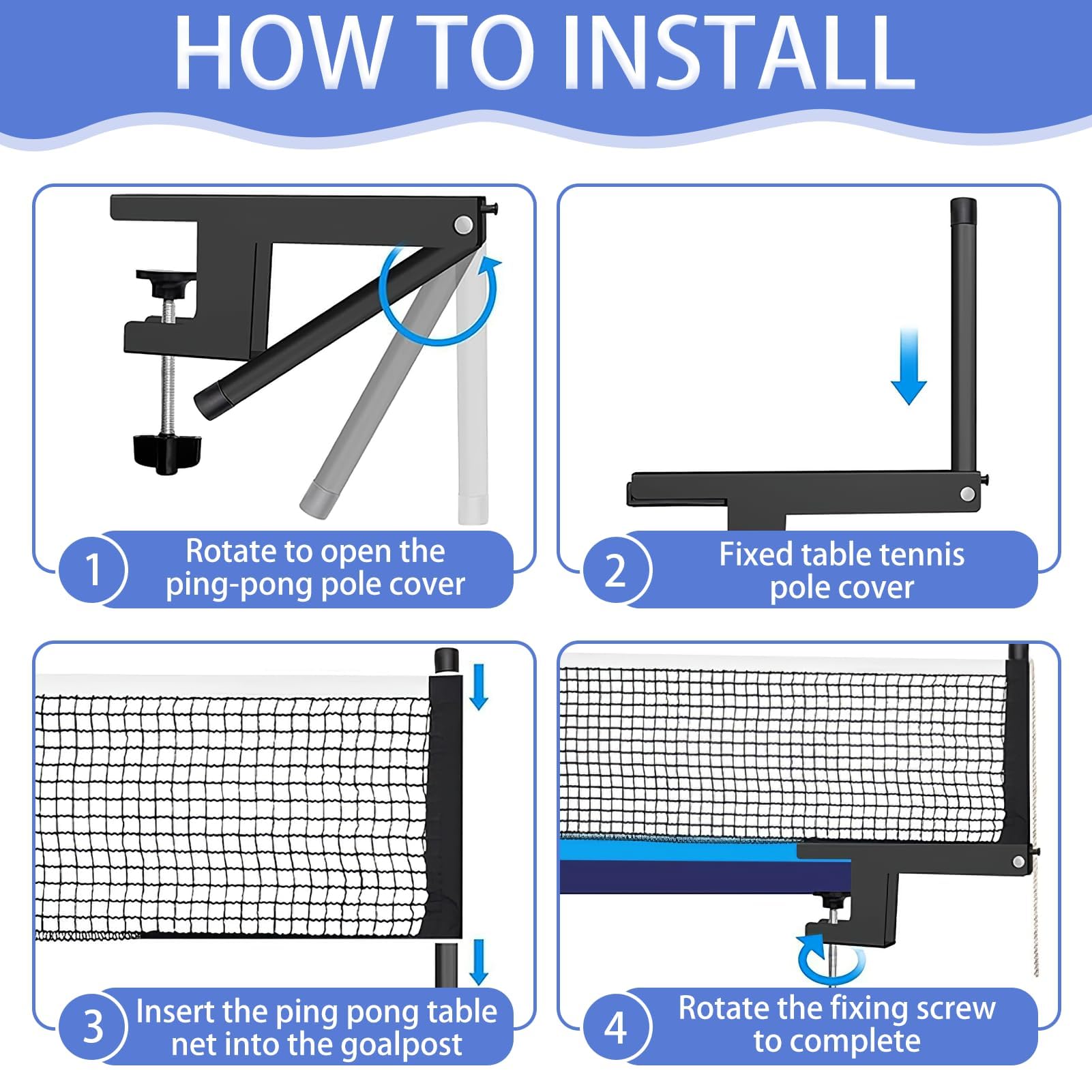 HOW TO INSTALL

1 Rotate to open the ping-pong pole cover

2 Fixed table tennis pole cover

3 Insert the ping pong table net into the goalpost

4 Rotate the fixing screw to complete