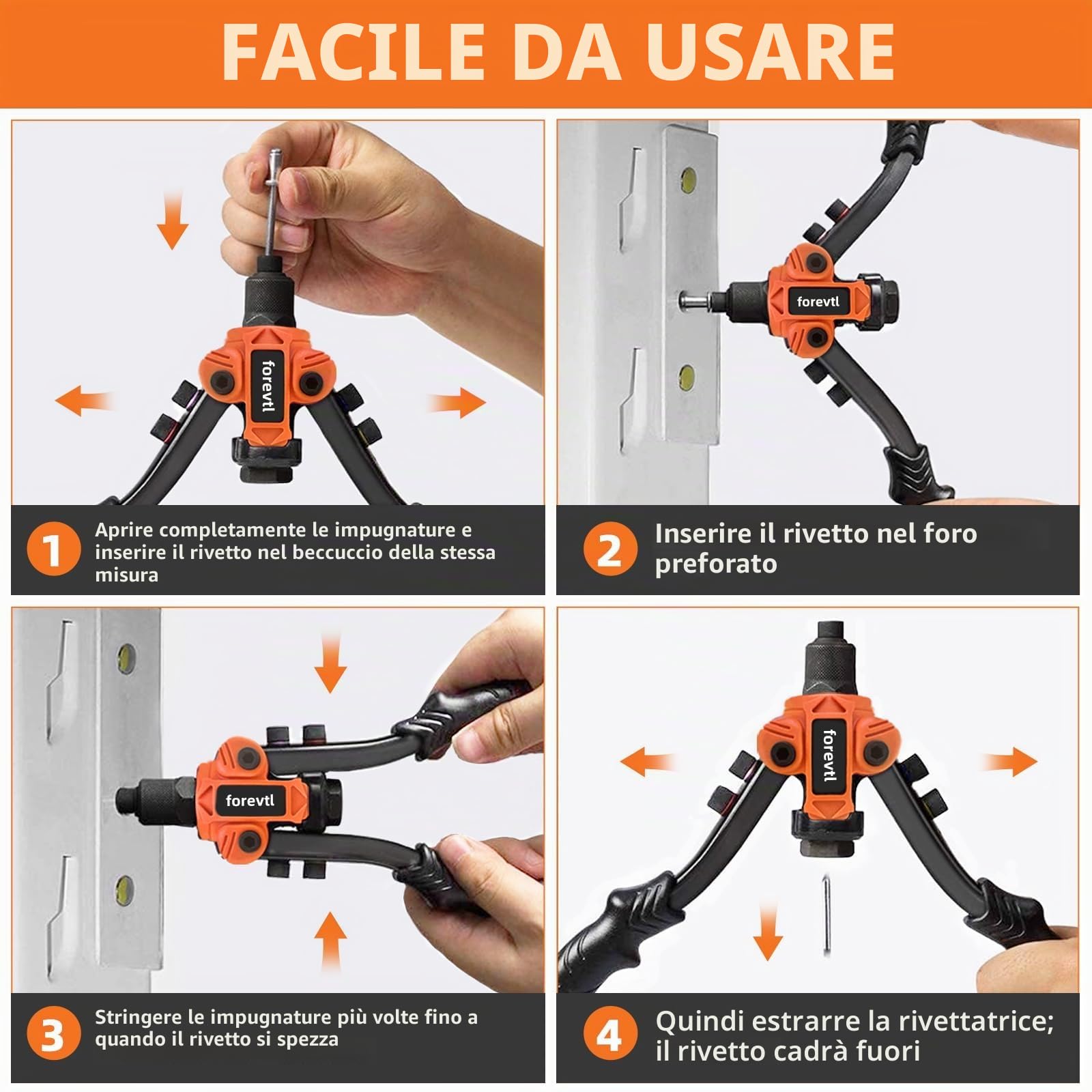 FACILE DA USARE

forevtl

1 Aprire completamente le impugnature e inserire il rivetto nel beccuccio della stessa misura

forevtl

2 Inserire il rivetto nel foro preforato

forevtl

3 Stringere le impugnature più volte fino a quando il rivetto si spezza

forevtl

4 Quindi estrarre la rivettatrice; il rivetto cadrà fuori