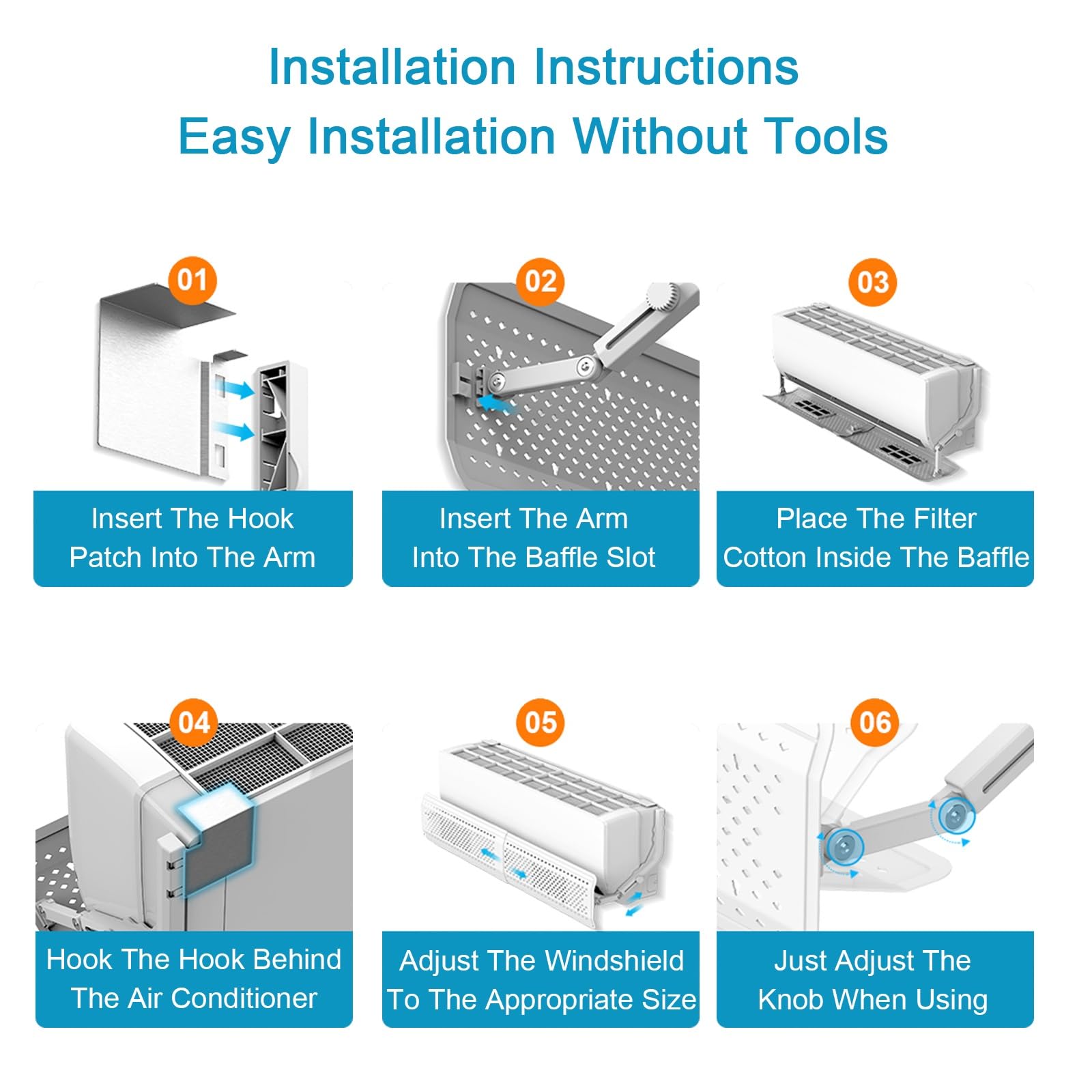 Installation Instructions
Easy Installation Without Tools

01
Insert The Hook Patch Into The Arm

02
Insert The Arm Into The Baffle Slot

03
Place The Filter Cotton Inside The Baffle

04
Hook The Hook Behind The Air Conditioner

05
Adjust The Windshield To The Appropriate Size

06
Just Adjust The Knob When Using