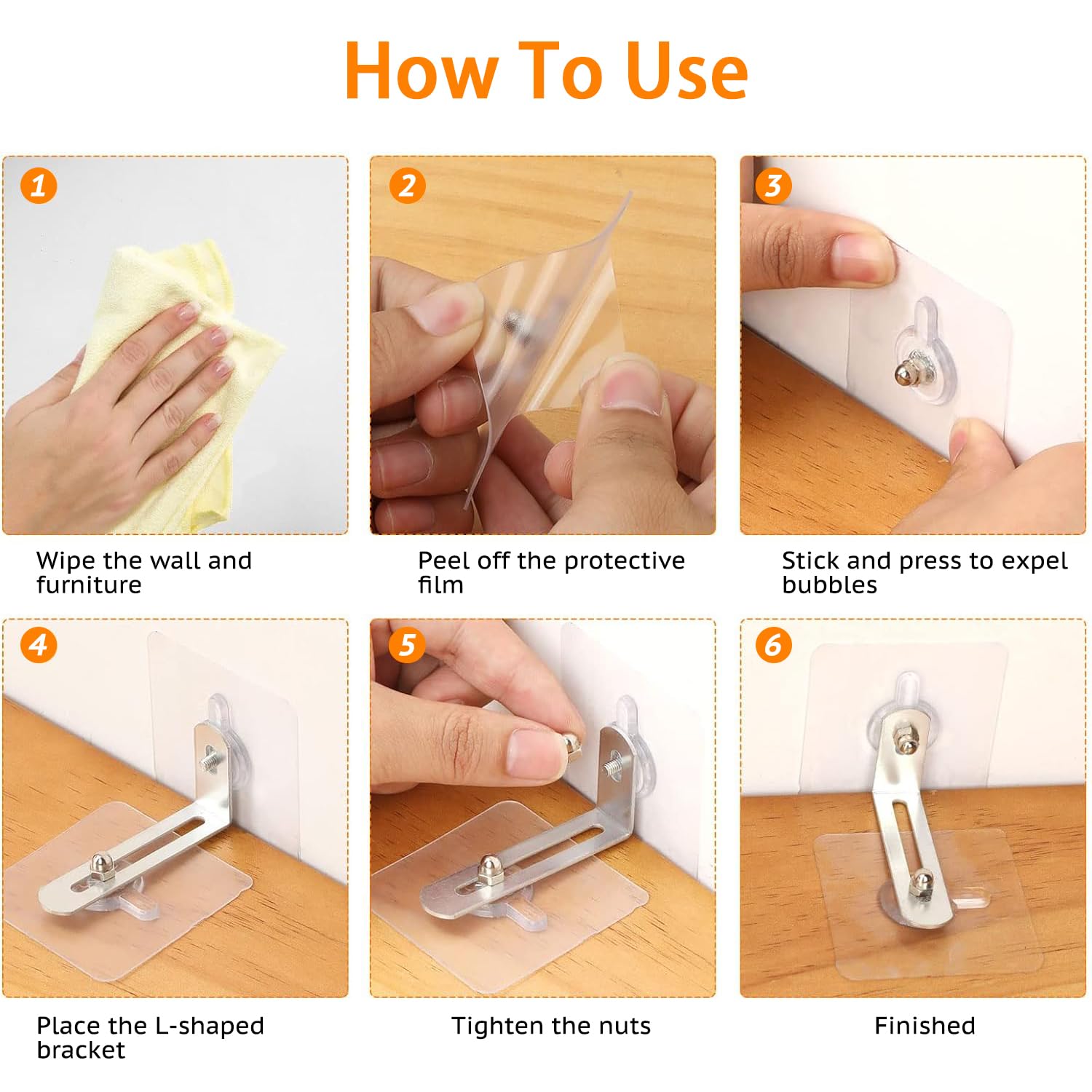 How To Use

1

Wipe the wall and furniture

2

Peel off the protective film

3

Stick and press to expel bubbles

4

Place the L-shaped bracket

5

Tighten the nuts

6

Finished