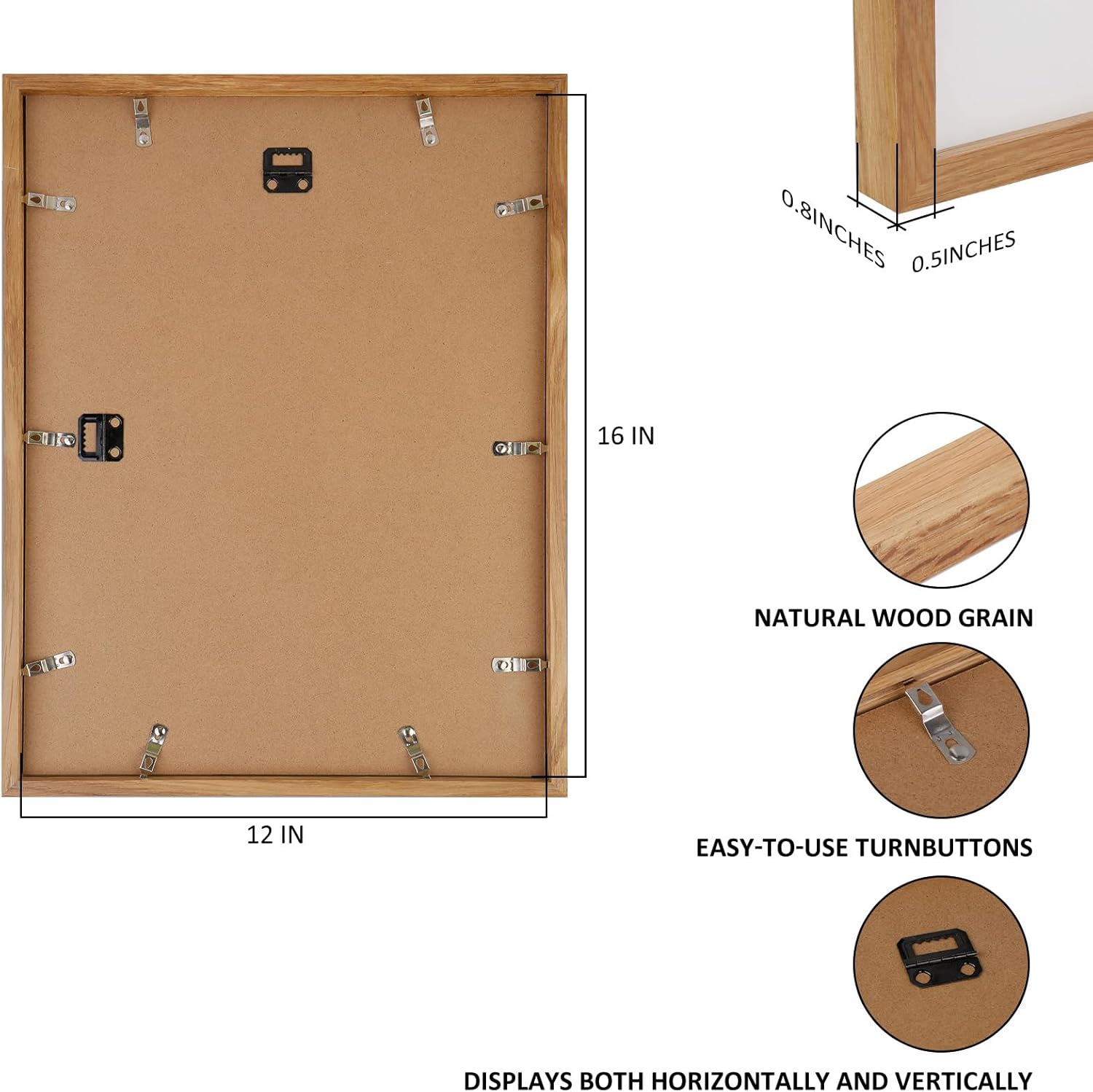 0.8INCHES

0.5INCHES

16 IN

12 IN

NATURAL WOOD GRAIN

EASY-TO-USE TURNBUTTONS

DISPLAYS BOTH HORIZONTALLY AND VERTICALLY