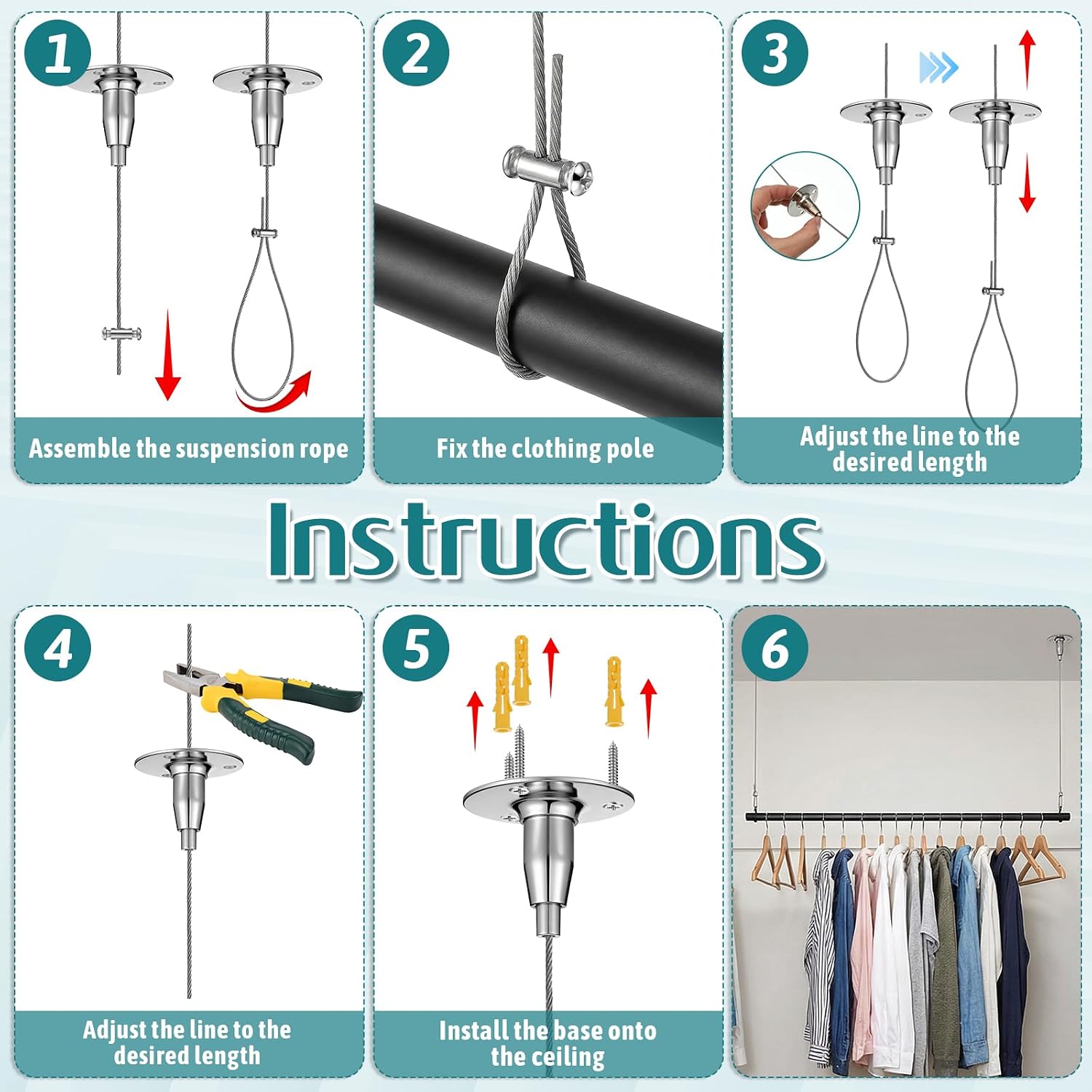 1

Assemble the suspension rope

2

Fix the clothing pole

3

Adjust the line to the desired length

Instructions

4

Adjust the line to the desired length

5

Install the base onto the ceiling

6