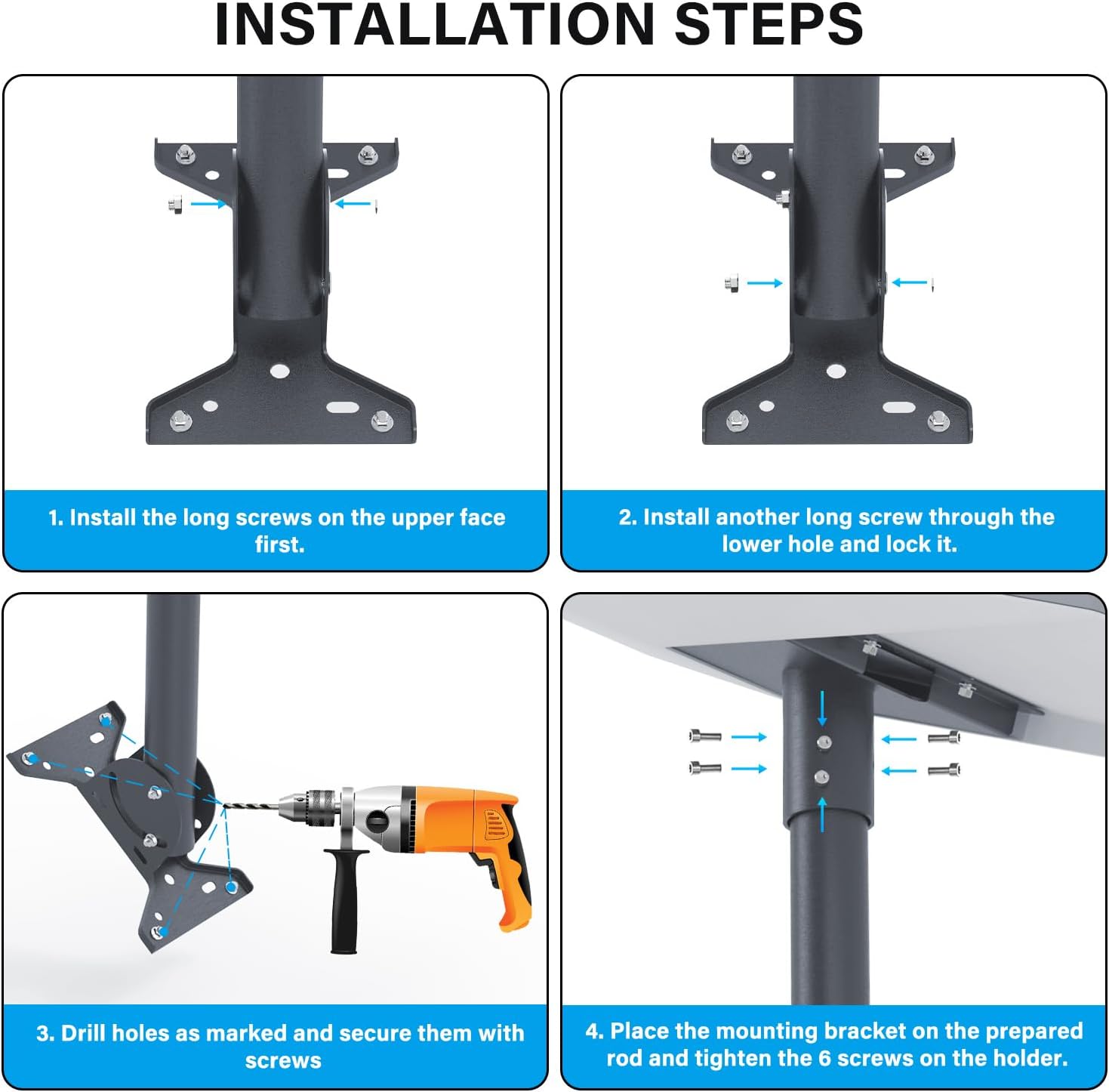 INSTALLATION STEPS

1. Install the long screws on the upper face first.

2. Install another long screw through the lower hole and lock it.

3. Drill holes as marked and secure them with screws

4. Place the mounting bracket on the prepared rod and tighten the 6 screws on the holder.