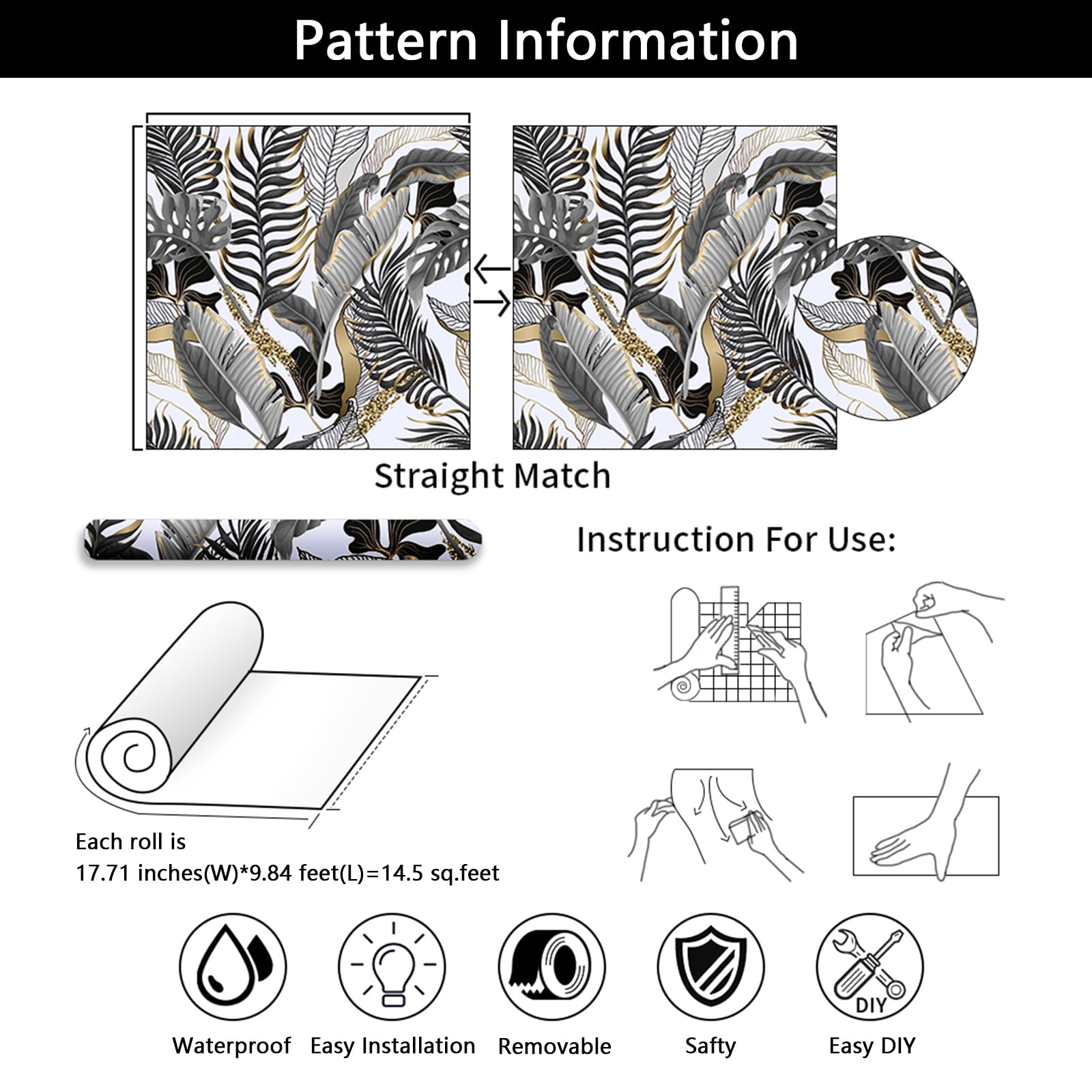 Pattern Information

Straight Match

Instruction For Use:

Each roll is
17.71 inches(W)*9.84 feet(L)=14.5 sq.feet

DIY

Waterproof Easy Installation Removable Safty Easy DIY