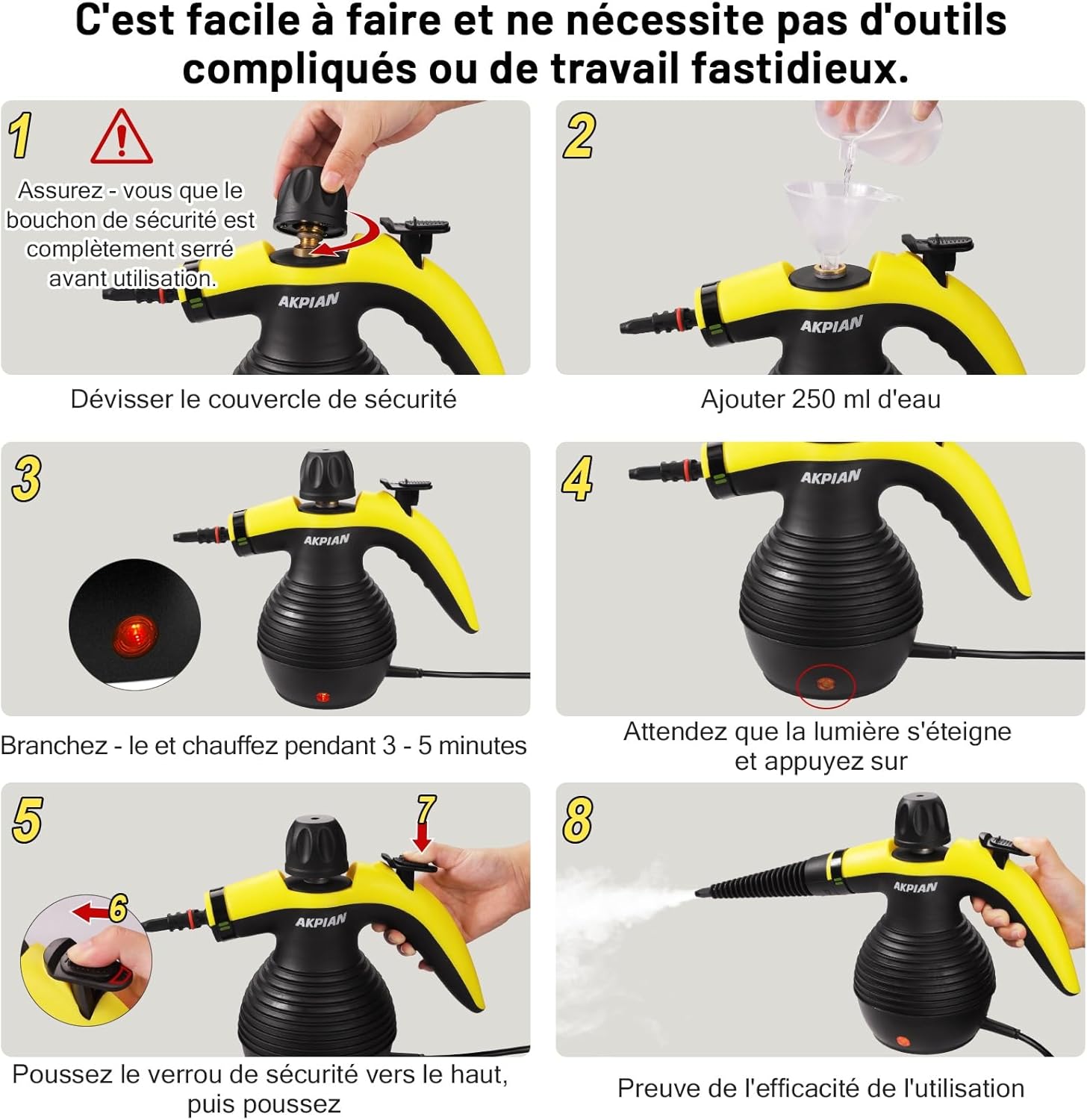 C'est facile à faire et ne nécessite pas d'outils compliqués ou de travail fastidieux.

1

Assurez - vous que le bouchon de sécurité est complètement serré avant utilisation.

AKPIAN

Dévisser le couvercle de sécurité

2

AKPIAN

Ajouter 250 ml d'eau

3

AKPIAN

Branchez - le et chauffez pendant 3 - 5 minutes

4

AKPIAN

Attendez que la lumière s'éteigne et appuyez sur

5

7

6

AKPIAN

Poussez le verrou de sécurité vers le haut, puis poussez

8

AKPIAN

Preuve de l'efficacité de l'utilisation