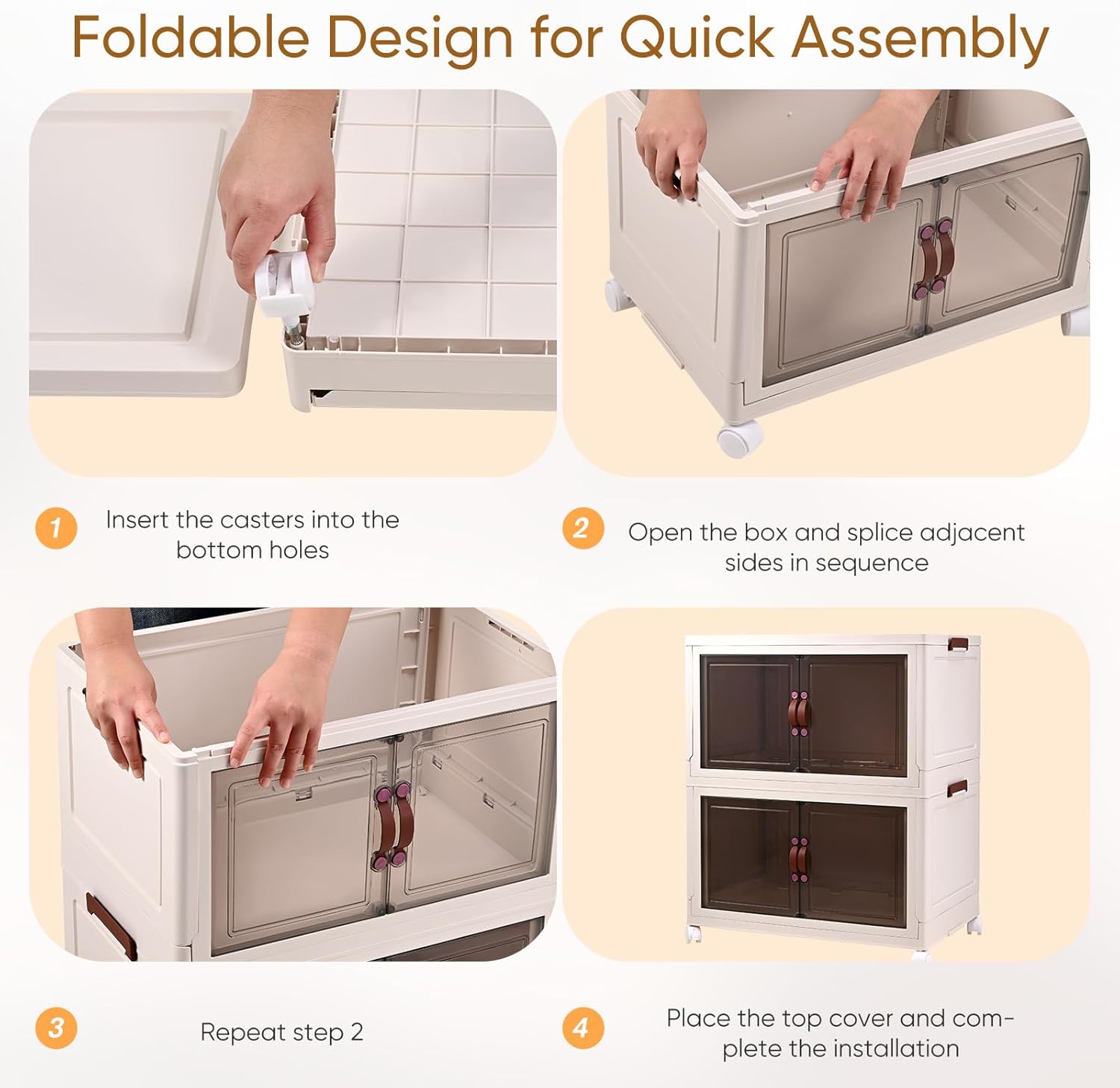 Foldable Design for Quick Assembly

1 Insert the casters into the bottom holes

2 Open the box and splice adjacent sides in sequence

3 Repeat step 2

4 Place the top cover and complete the installation