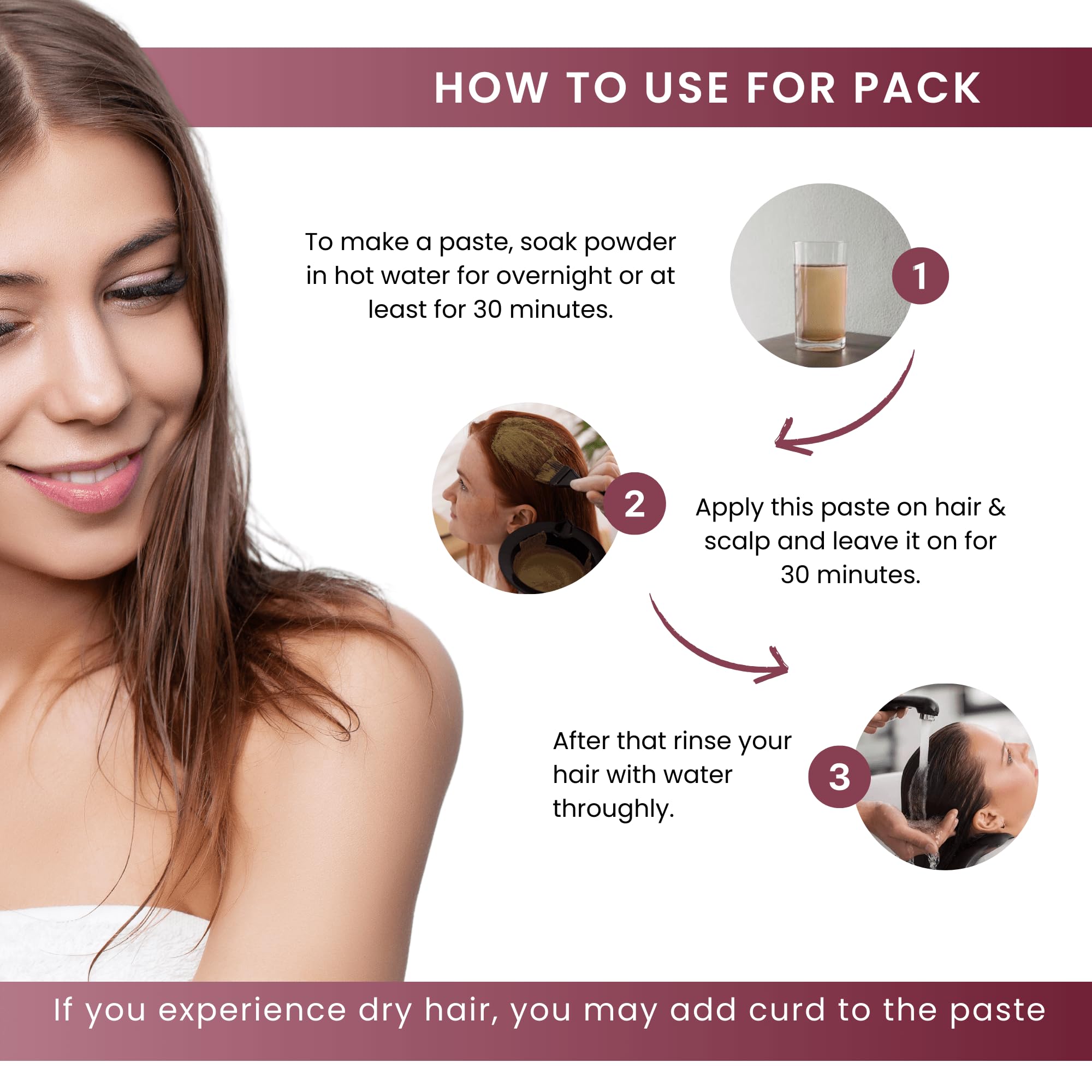 HOW TO USE FOR PACK

To make a paste, soak powder in hot water for overnight or at least for 30 minutes.

1

2

Apply this paste on hair & scalp and leave it on for 30 minutes.

After that rinse your hair with water throughly.

3

If you experience dry hair, you may add curd to the paste