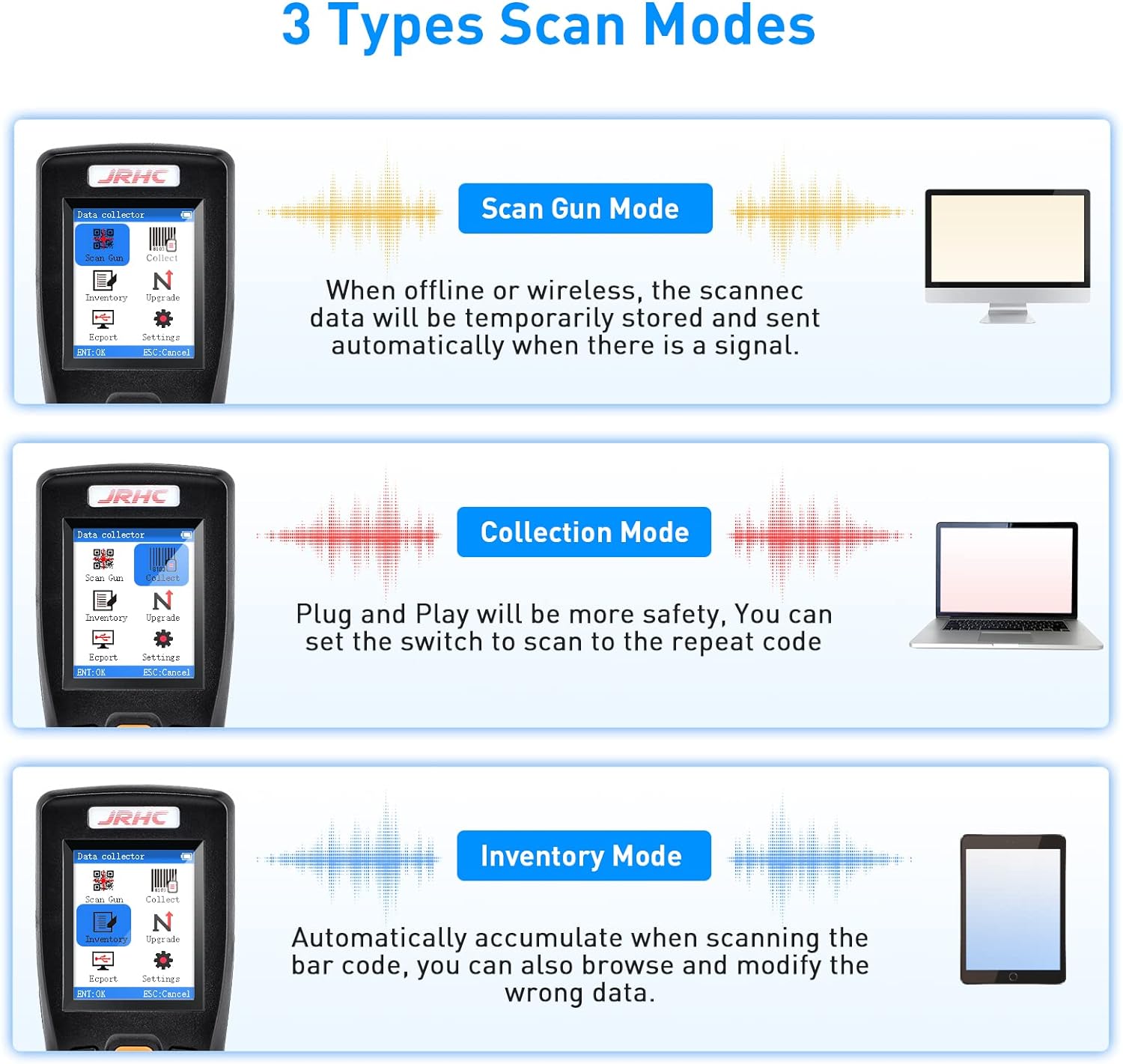 3 Types Scan Modes

JRHC

Data collector

Scan Gun Collect

Inventory Upgrade

Ecport Settings

ENT:OK ESC:Cancel

Scan Gun Mode

When offline or wireless, the scannec data will be temporarily stored and sent automatically when there is a signal.

JRHC

Data collector

Scan Gun Collect

Inventory Upgrade

Ecport Settings

ENT:OK ESC:Cancel

Collection Mode

Plug and Play will be more safety, You can set the switch to scan to the repeat code

JRHC

Data collector

Scan Gun Collect

Inventory Upgrade

Ecport Settings

ENT:OK ESC:Cancel

Inventory Mode

Automatically accumulate when scanning the bar code, you can also browse and modify the wrong data.