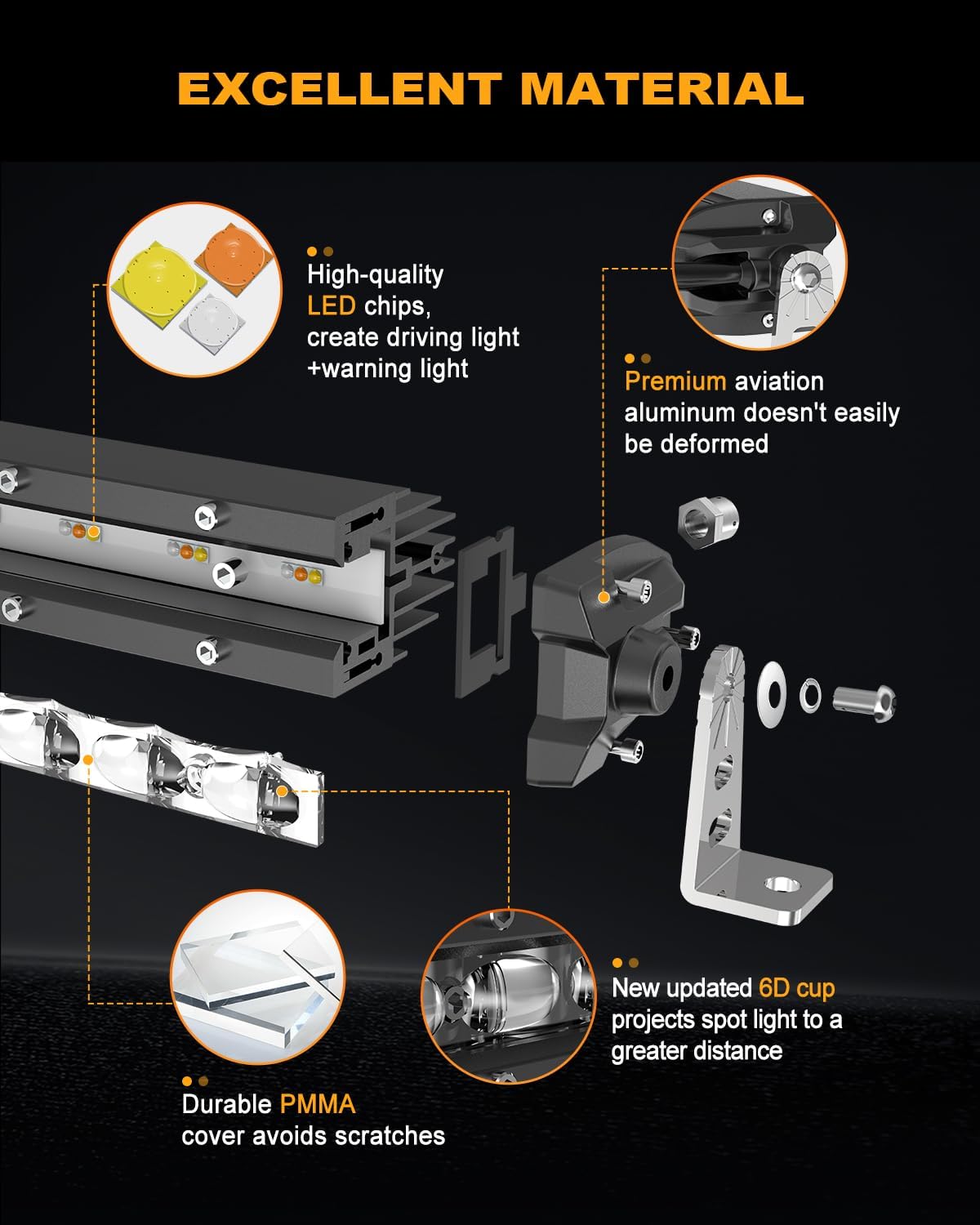 EXCELLENT MATERIAL

High-quality LED chips, create driving light +warning light

Premium aviation aluminum doesn't easily be deformed

New updated 6D cup projects spot light to a greater distance

Durable PMMA cover avoids scratches