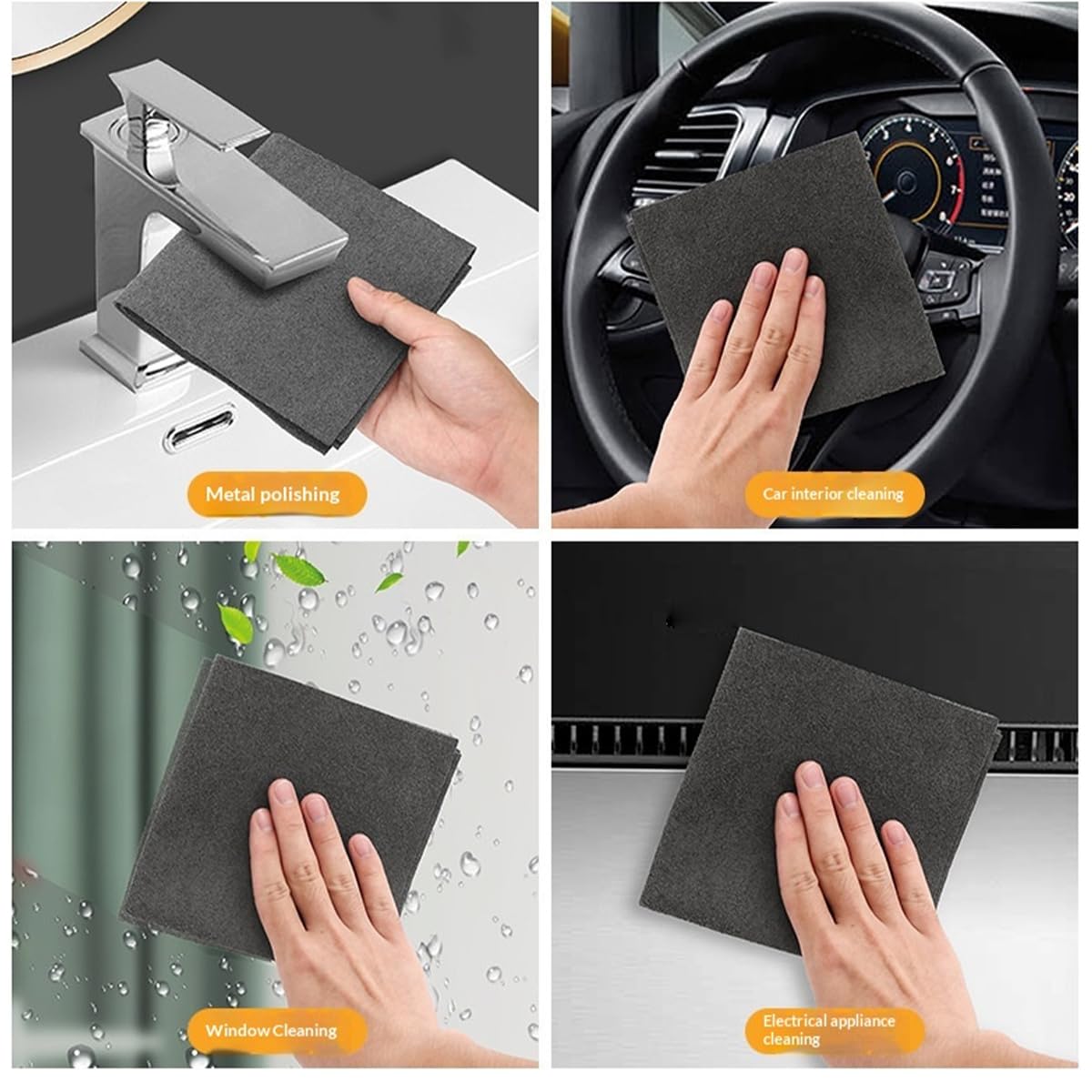 Metal polishing

Car interior cleaning

Window Cleaning

Electrical appliance cleaning