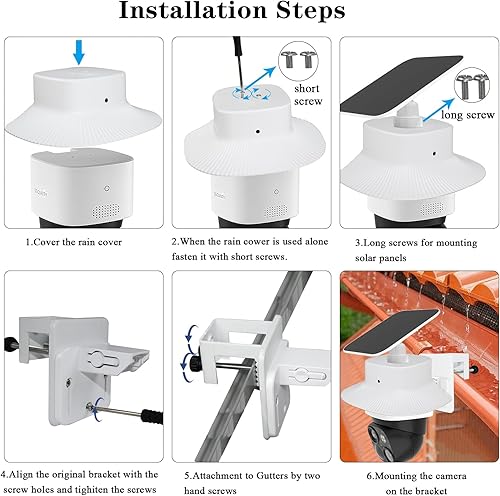 Installation Steps

short screw

long screw

1.Cover the rain cover

2.When the rain cower is used alone fasten it with short screws.

3.Long screws for mounting solar panels

4.Align the original bracket with the screw holes and tighiten the screws

5.Attachment to Gutters by two hand screws

6.Mounting the camera on the bracket