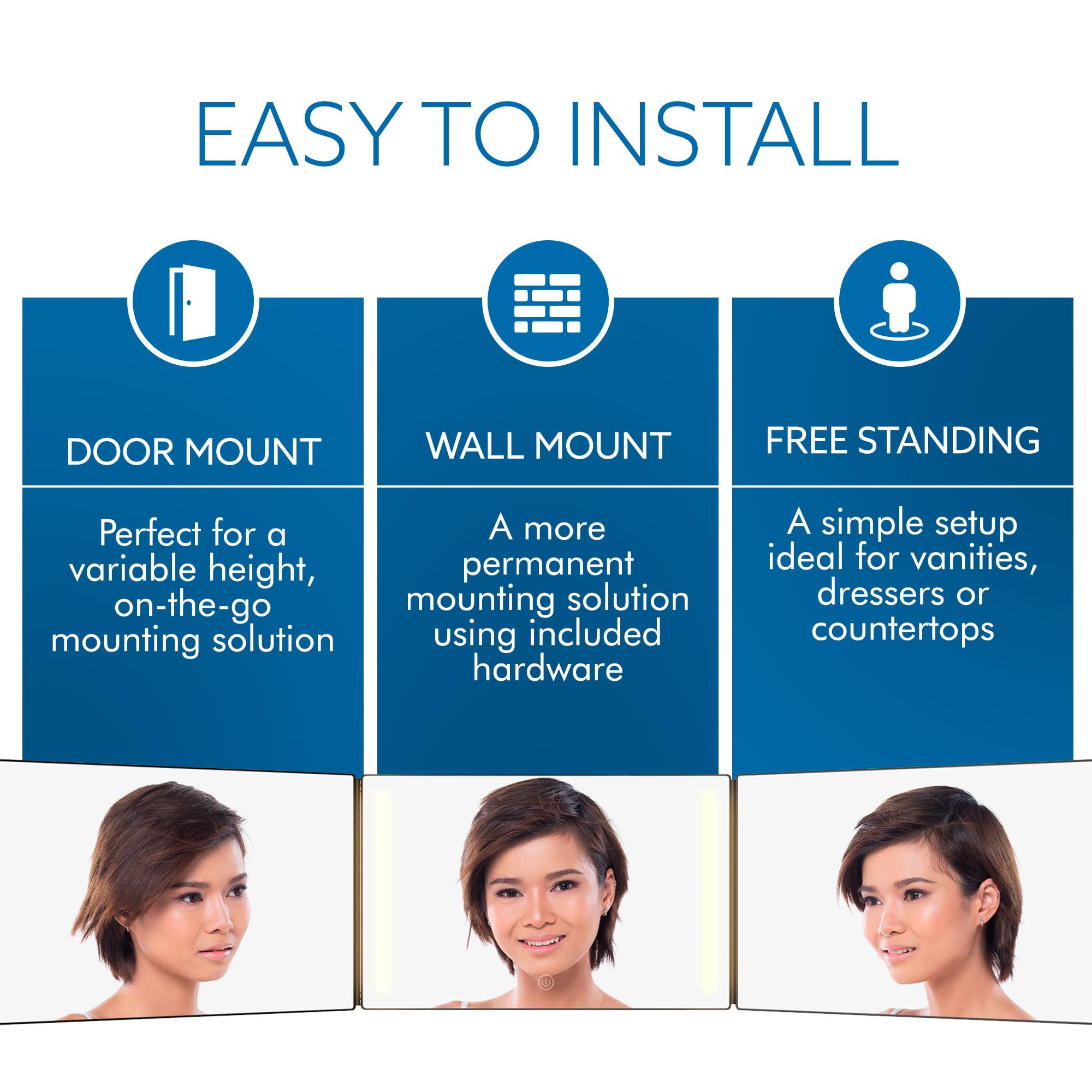 EASY TO INSTALL

DOOR MOUNT

Perfect for a variable height, on-the-go mounting solution

WALL MOUNT

A more permanent mounting solution using included hardware

FREE STANDING

A simple setup ideal for vanities, dressers or countertops