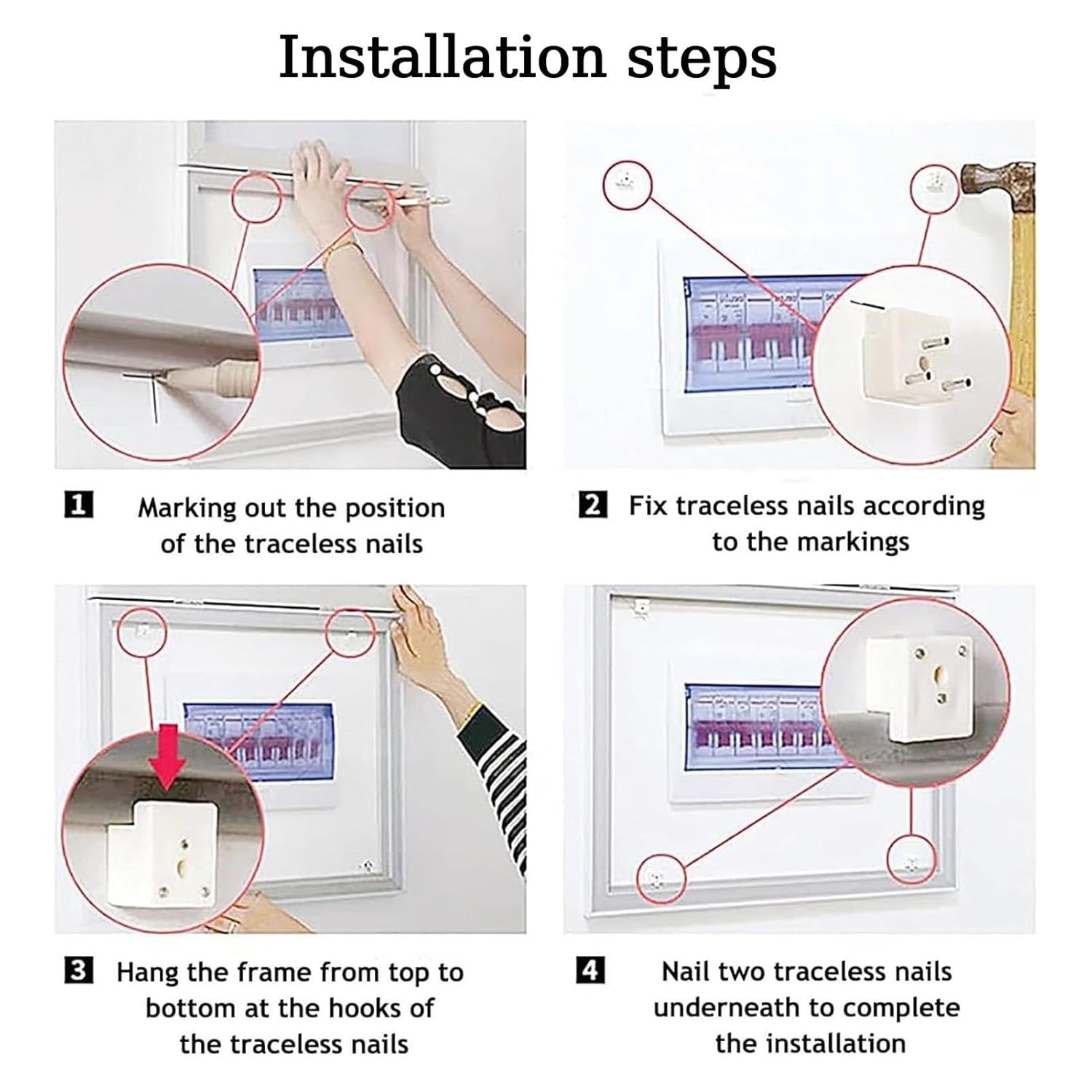 Installation steps

1 Marking out the position of the traceless nails

2 Fix traceless nails according to the markings

3 Hang the frame from top to bottom at the hooks of the traceless nails

4 Nail two traceless nails underneath to complete the installation