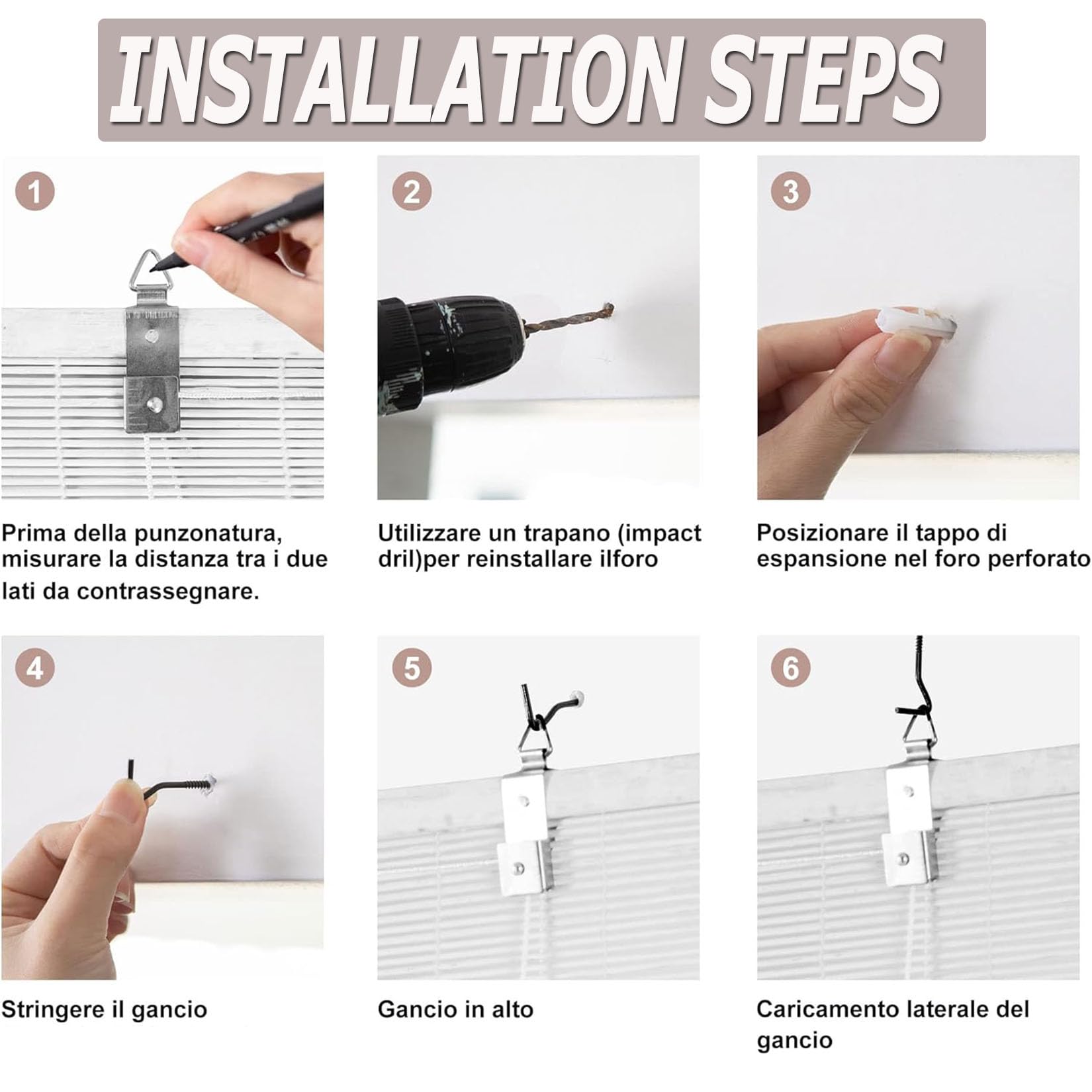 INSTALLATION STEPS

1

Prima della punzonatura, misurare la distanza tra i due lati da contrassegnare.

2

Utilizzare un trapano (impact dril)per reinstallare ilforo

3

Posizionare il tappo di espansione nel foro perforato

4

Stringere il gancio

5

Gancio in alto

6

Caricamento laterale del gancio