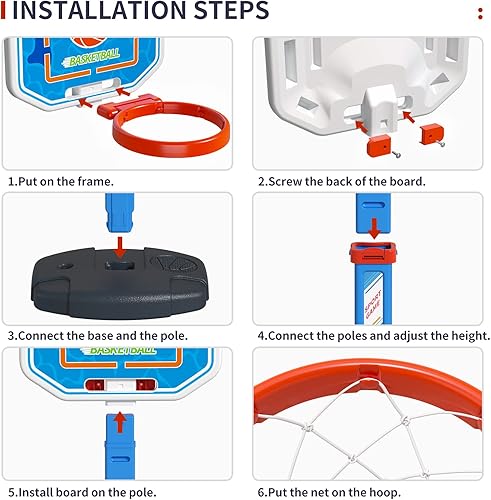 INSTALLATION STEPS

BASKETBALL

1.Put on the frame.

2.Screw the back of the board.

3.Connect the base and the pole.

SPORT GAME

4.Connect the poles and adjust the height.

BASKETBALL

5.Install board on the pole.

6.Put the net on the hoop.