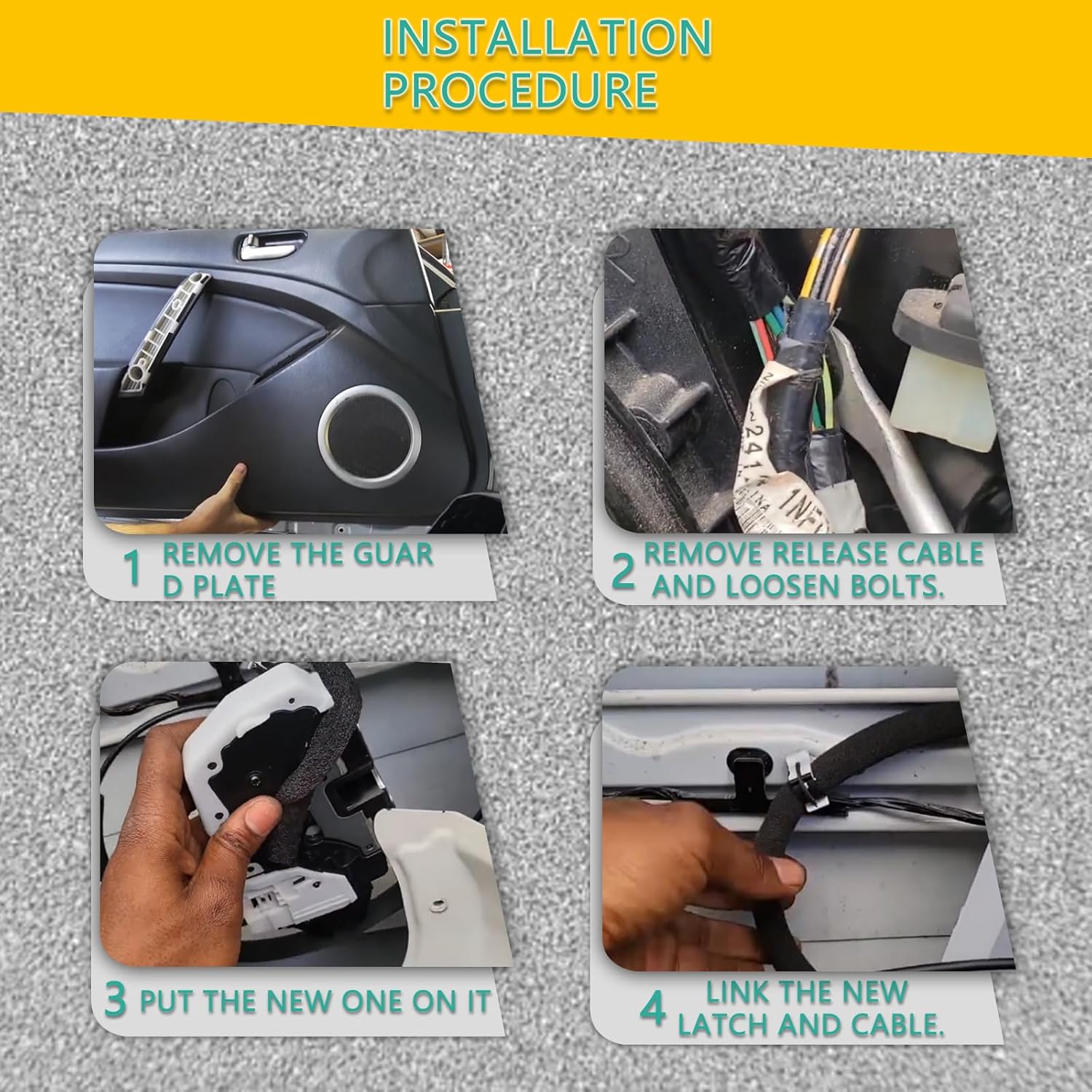 INSTALLATION PROCEDURE

1 REMOVE THE GUAR D PLATE

2 REMOVE RELEASE CABLE AND LOOSEN BOLTS.

3 PUT THE NEW ONE ON IT

4 LINK THE NEW LATCH AND CABLE.