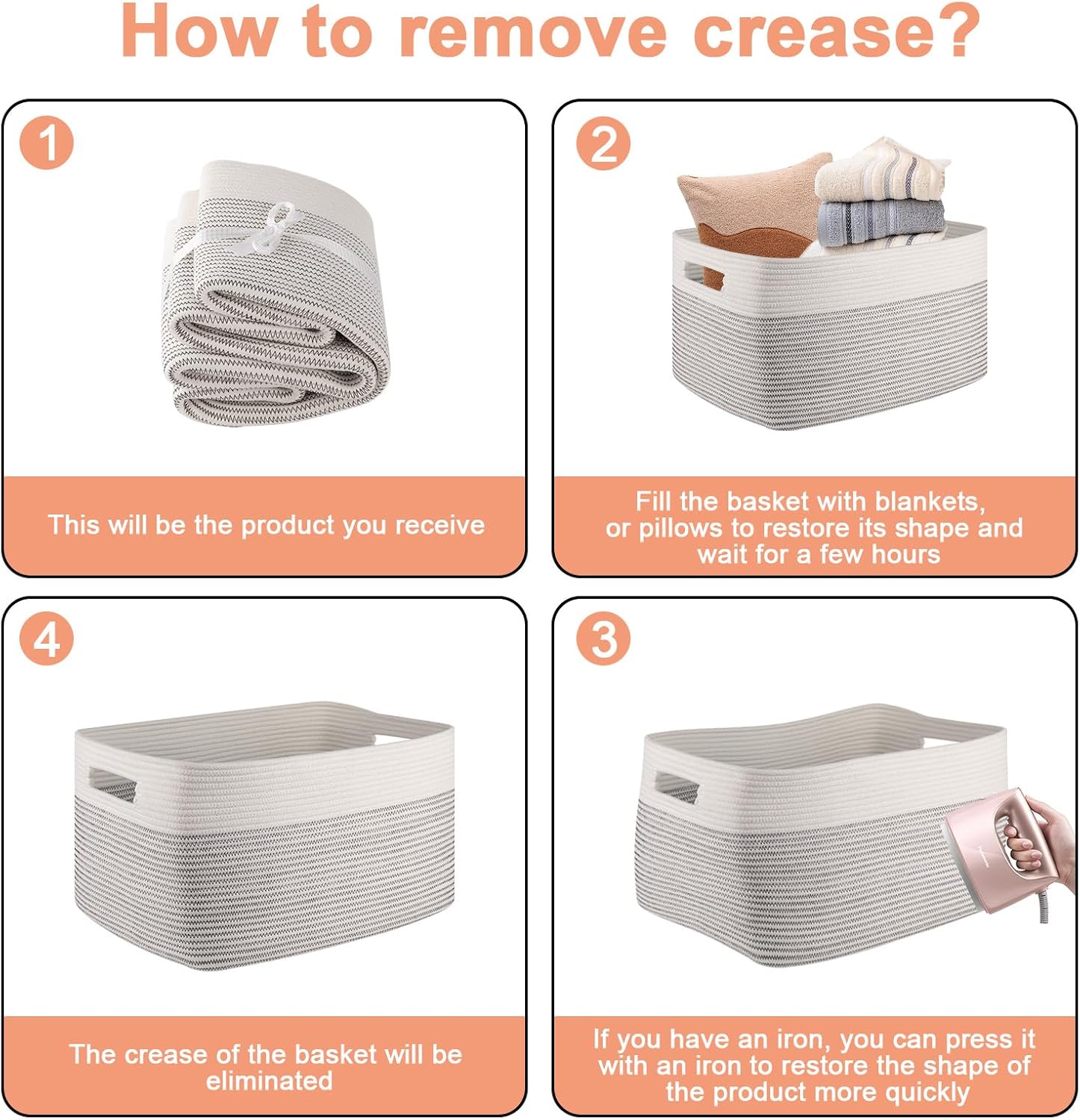 How to remove crease?

1

This will be the product you receive

2

Fill the basket with blankets, or pillows to restore its shape and wait for a few hours

4

The crease of the basket will be eliminated

3

If you have an iron, you can press it with an iron to restore the shape of the product more quickly