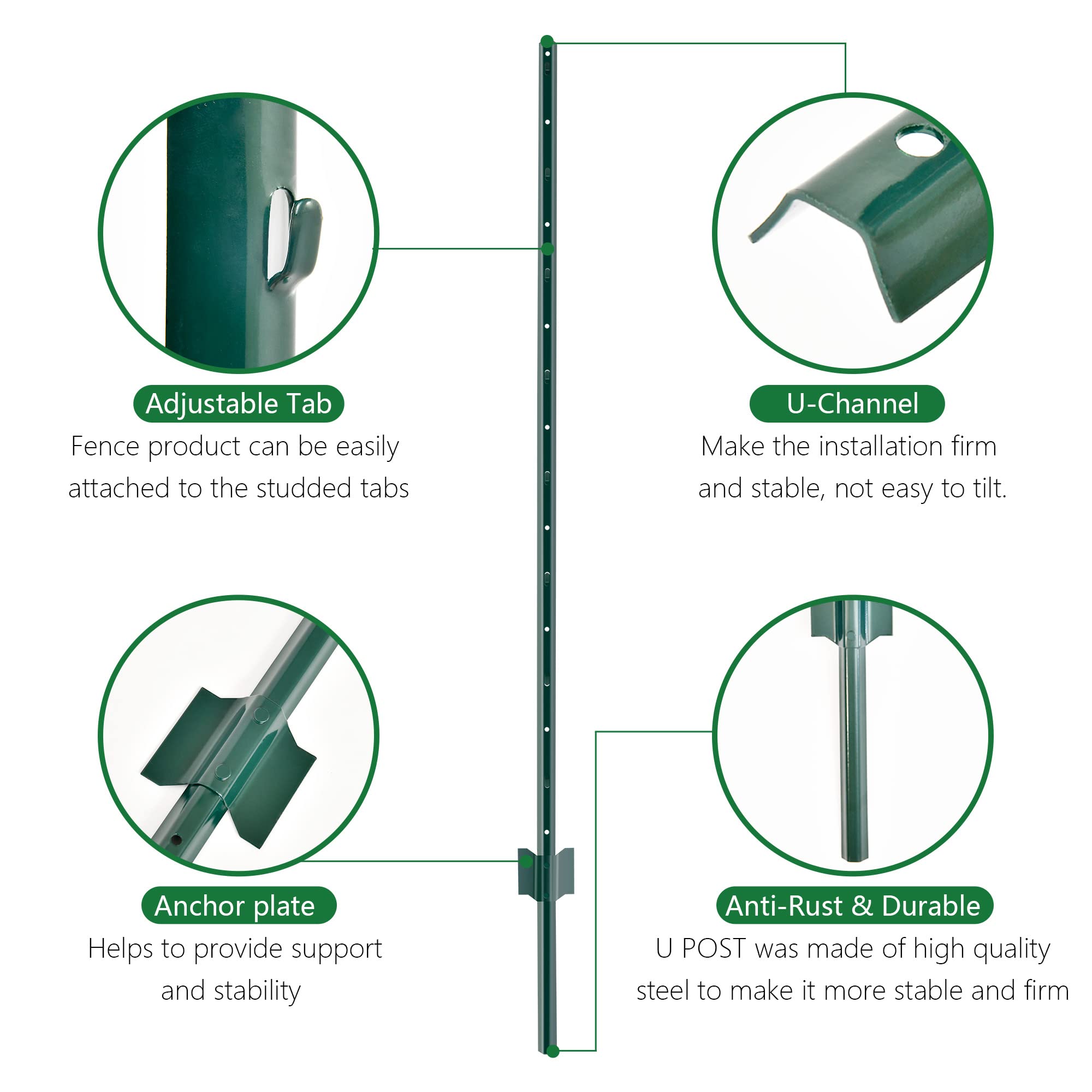 Adjustable Tab
Fence product can be easily attached to the studded tabs

U-Channel
Make the installation firm and stable, not easy to tilt.

Anchor plate
Helps to provide support and stability

Anti-Rust & Durable
U POST was made of high quality steel to make it more stable and firm