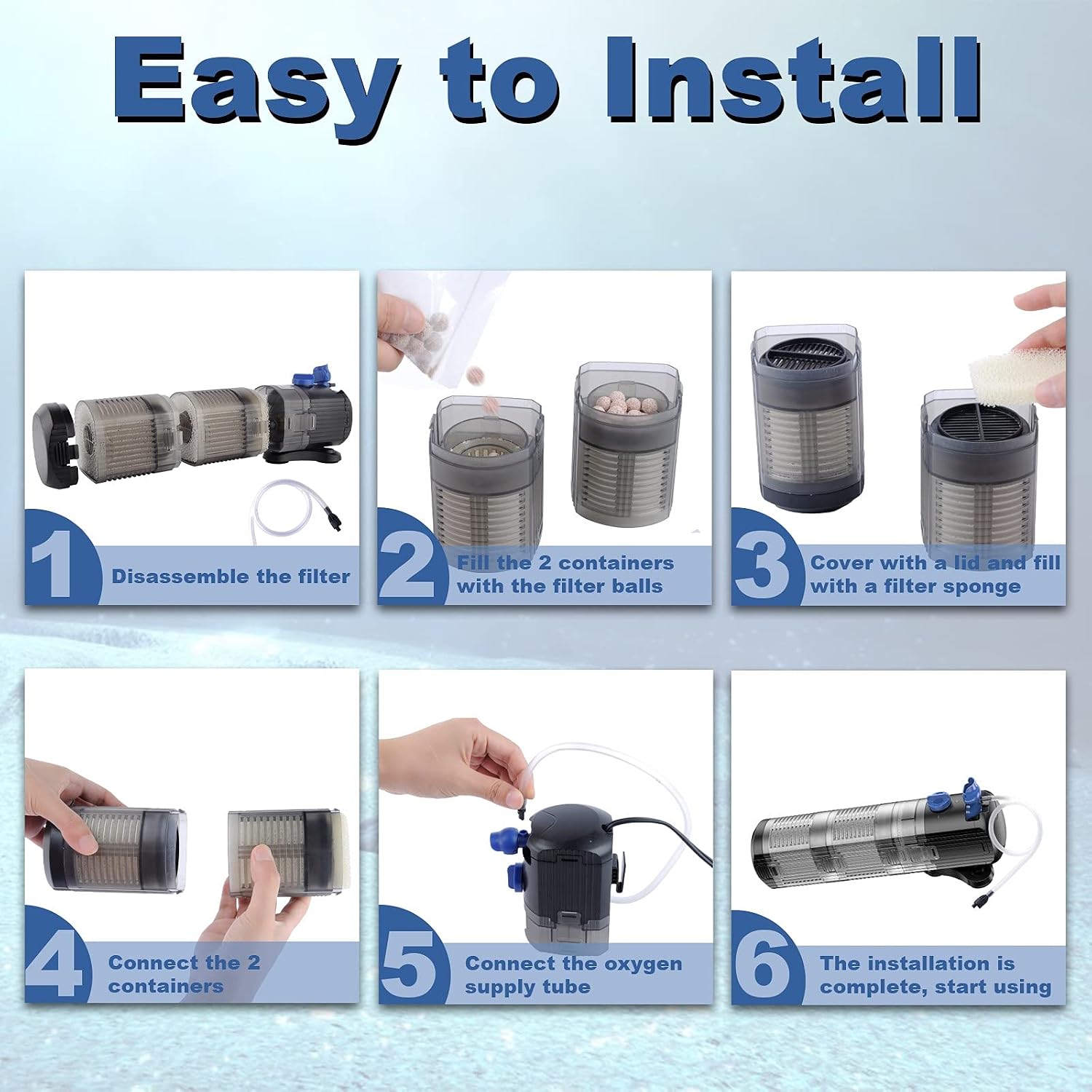 Easy to Install

1 Disassemble the filter

2 Fill the 2 containers with the filter balls

3 Cover with a lid and fill with a filter sponge

4 Connect the 2 containers

5 Connect the oxygen supply tube

6 The installation is complete, start using