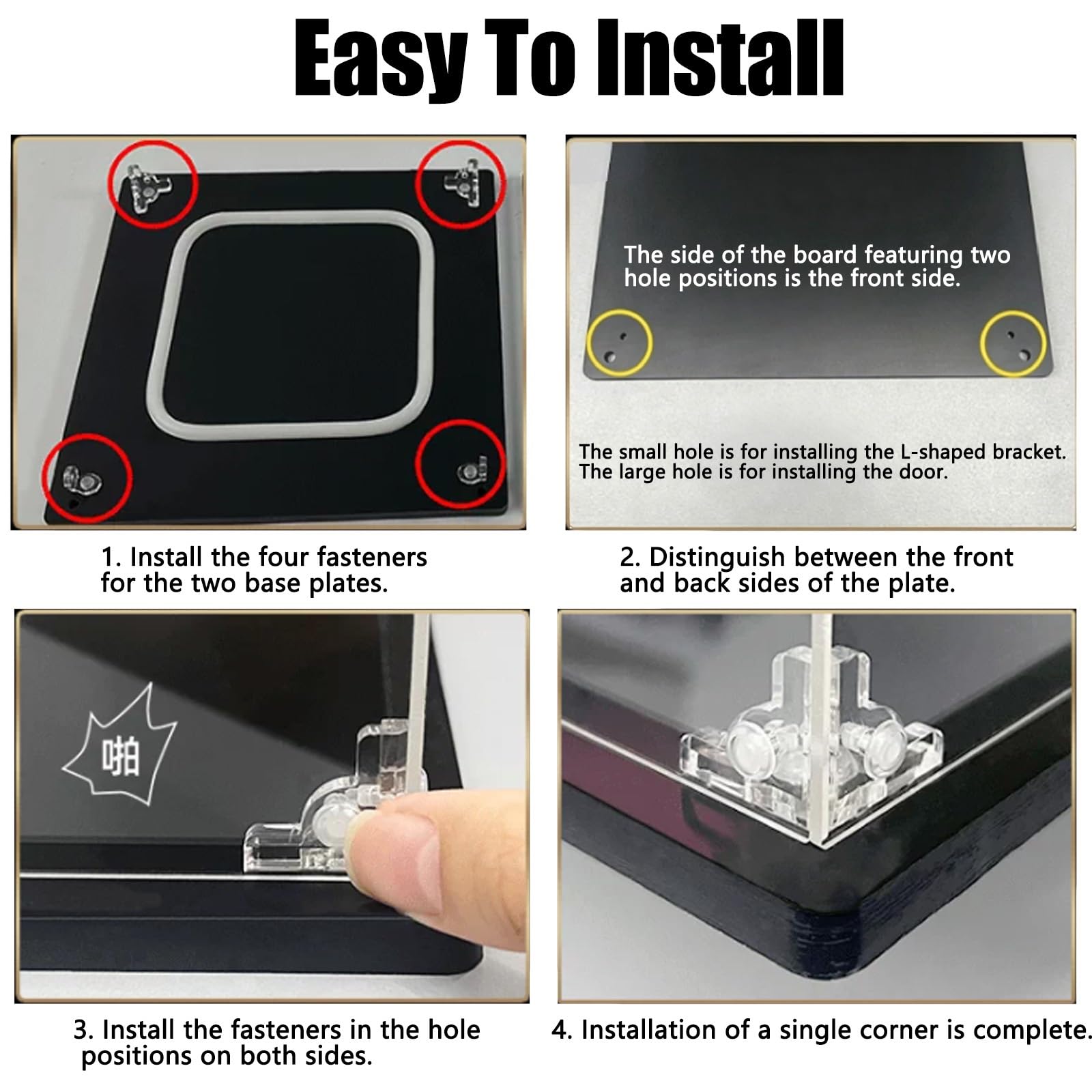 Easy To Install

1. Install the four fasteners for the two base plates.

The side of the board featuring two hole positions is the front side.

The small hole is for installing the L-shaped bracket. The large hole is for installing the door.

2. Distinguish between the front and back sides of the plate.

啪

3. Install the fasteners in the hole positions on both sides.

4. Installation of a single corner is complete.