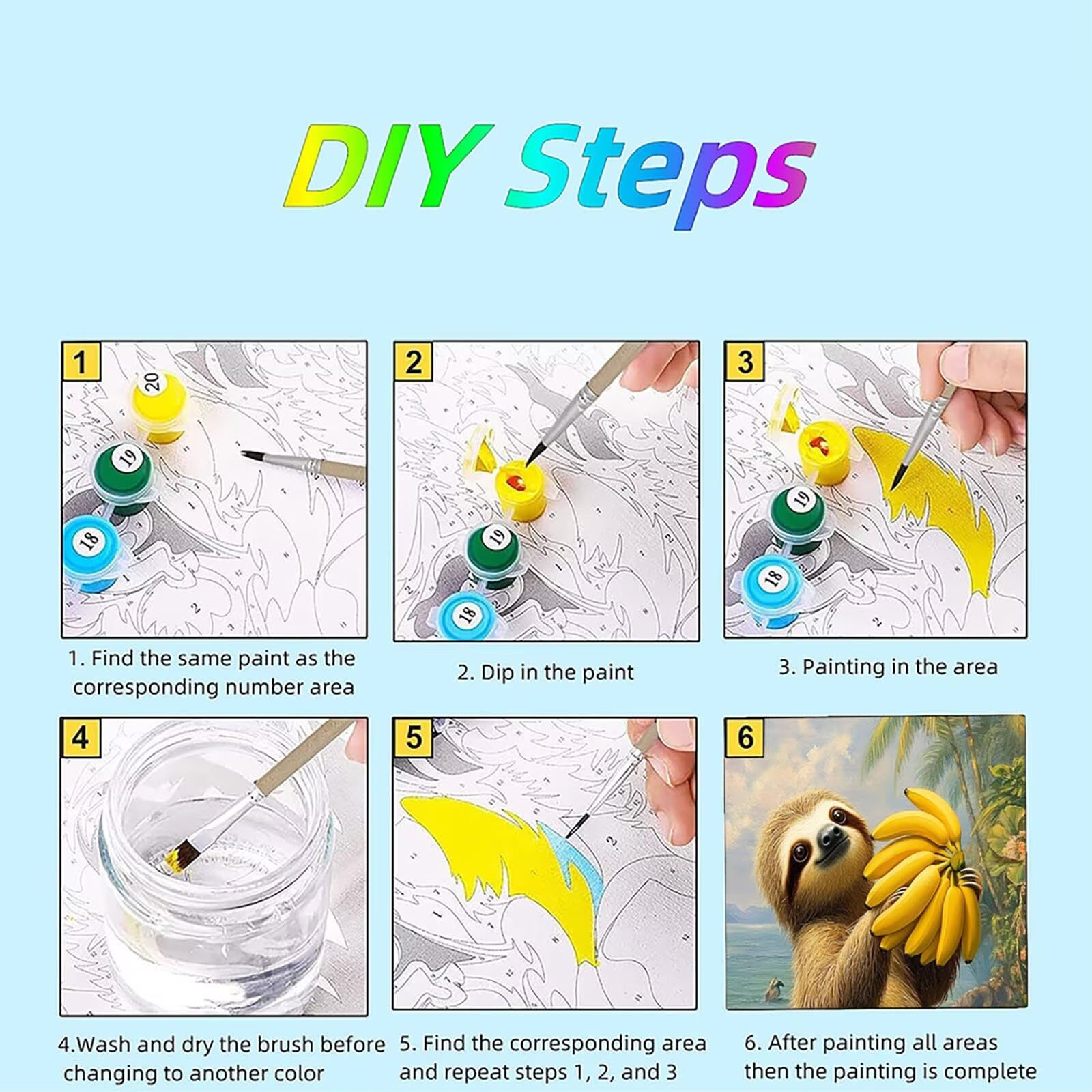 DIY Steps

1

20

19

18

1. Find the same paint as the corresponding number area

2

19

18

2. Dip in the paint

3

19

18

3. Painting in the area

4

4.Wash and dry the brush before changing to another color

5

5. Find the corresponding area and repeat steps 1, 2, and 3

6

6. After painting all areas then the painting is complete