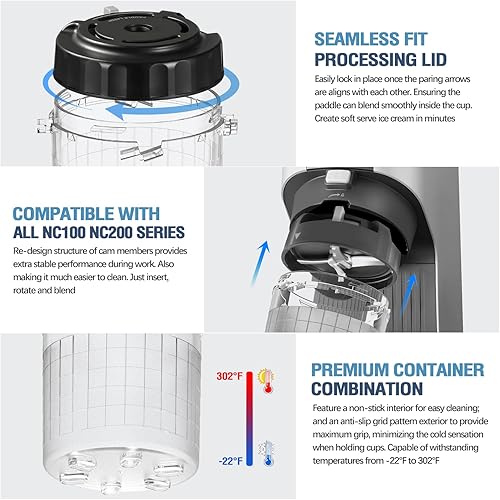 SEAMLESS FIT
PROCESSING LID

Easily lock in place once the paring arrows are aligns with each other. Ensuring the paddle can blend smoothly inside the cup. Create soft serve ice cream in minutes

COMPATIBLE WITH
ALL NC100 NC200 SERIES

Re-design structure of cam members provides extra stable performance during work. Also making it much easier to clean. Just insert, rotate and blend

302°F

-22°F

PREMIUM CONTAINER
COMBINATION

Feature a non-stick interior for easy cleaning; and an anti-slip grid pattern exterior to provide maximum grip, minimizing the cold sensation when holding cups. Capable of withstanding temperatures from -22°F to 302°F