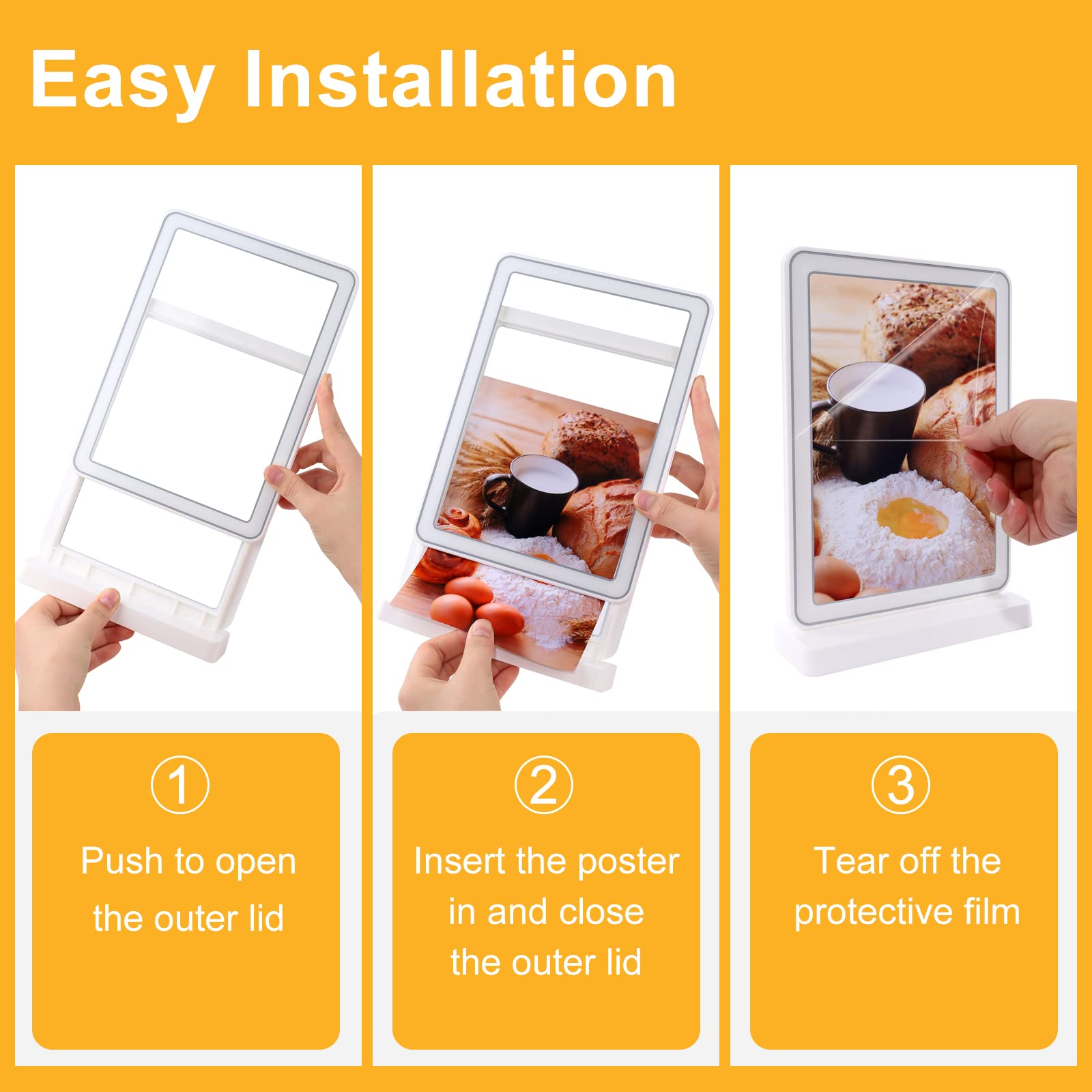 Easy Installation

①
Push to open the outer lid

②
Insert the poster in and close the outer lid

③
Tear off the protective film