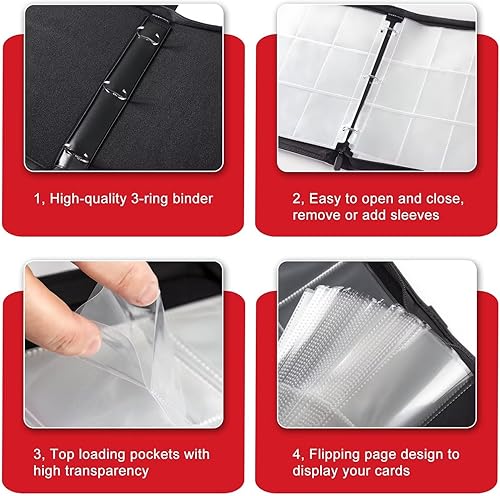 1, High-quality 3-ring binder

2, Easy to open and close, remove or add sleeves

3, Top loading pockets with high transparency

4, Flipping page design to display your cards