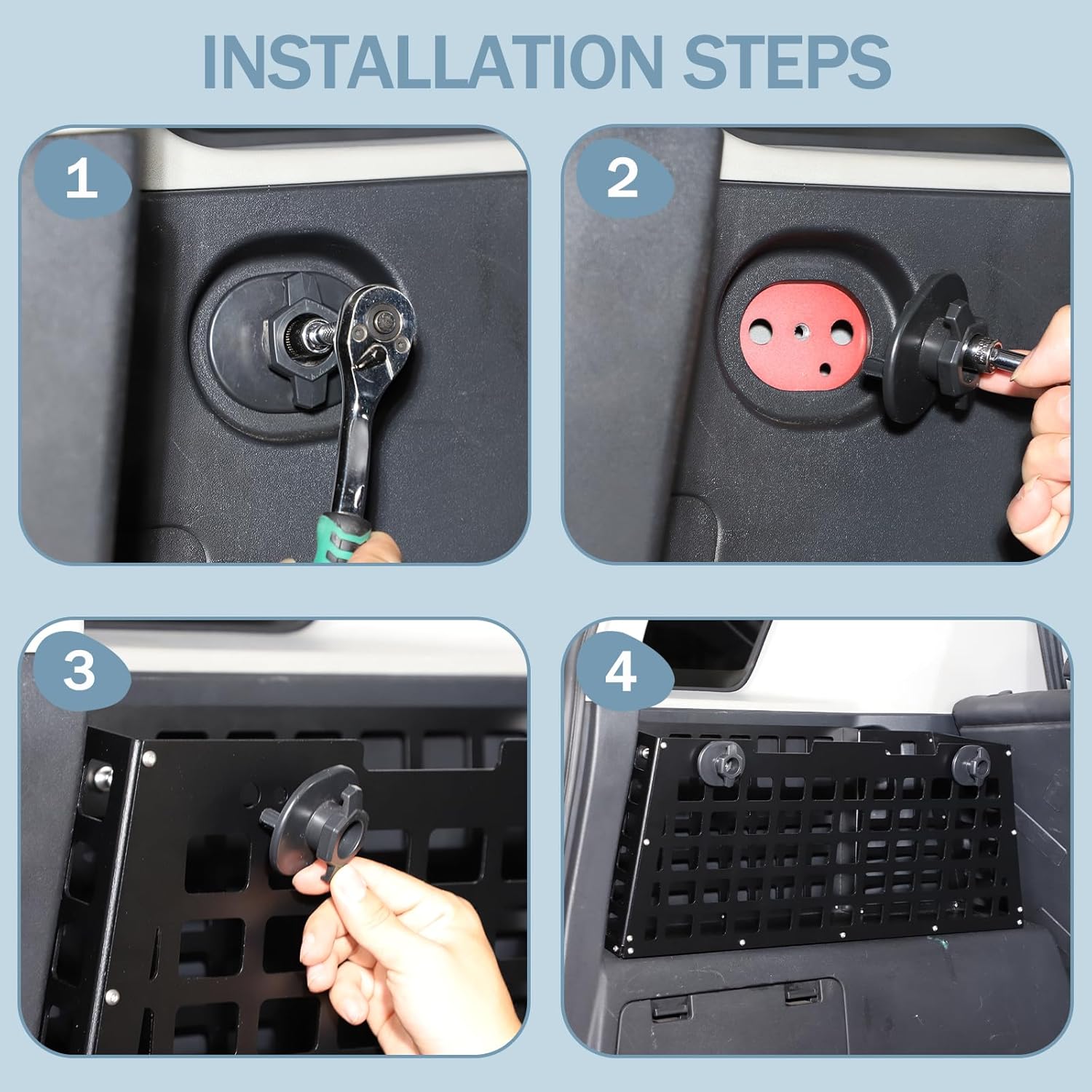 INSTALLATION STEPS

1

2

3

4