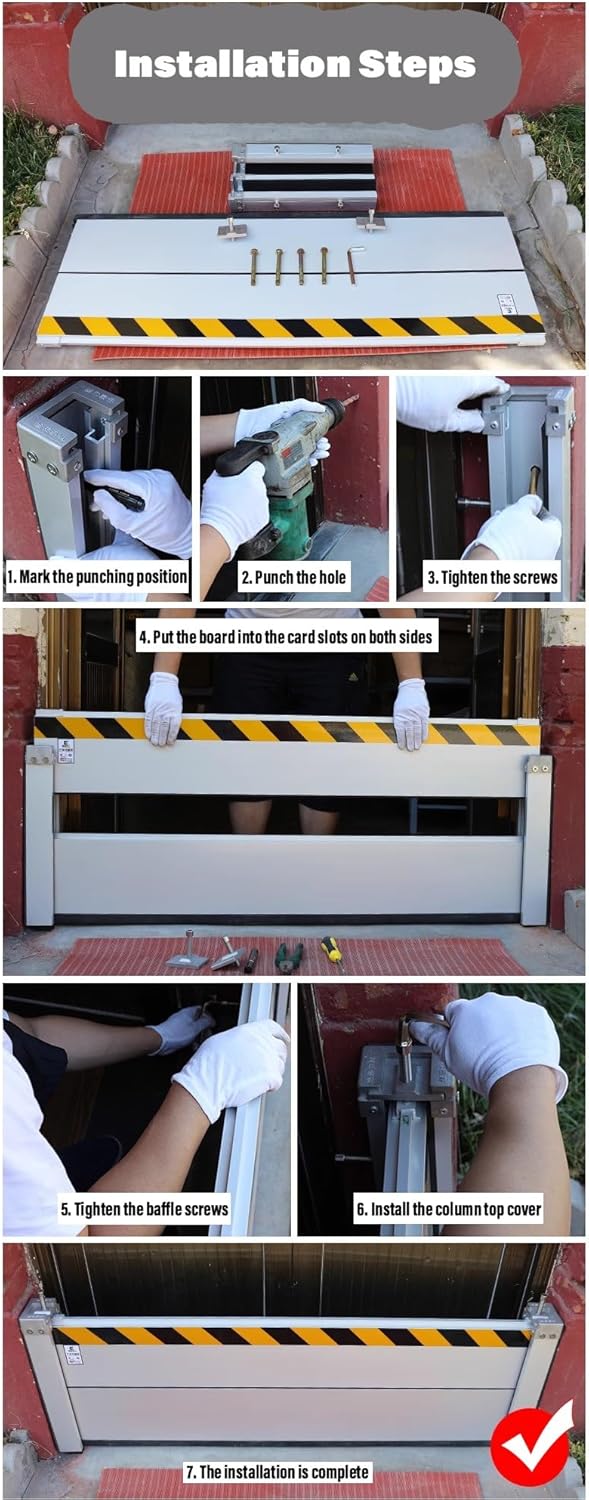 Installation Steps

1. Mark the punching position

2. Punch the hole

3. Tighten the screws

4. Put the board into the card slots on both sides

5. Tighten the baffle screws

6. Install the column top cover

7. The installation is complete