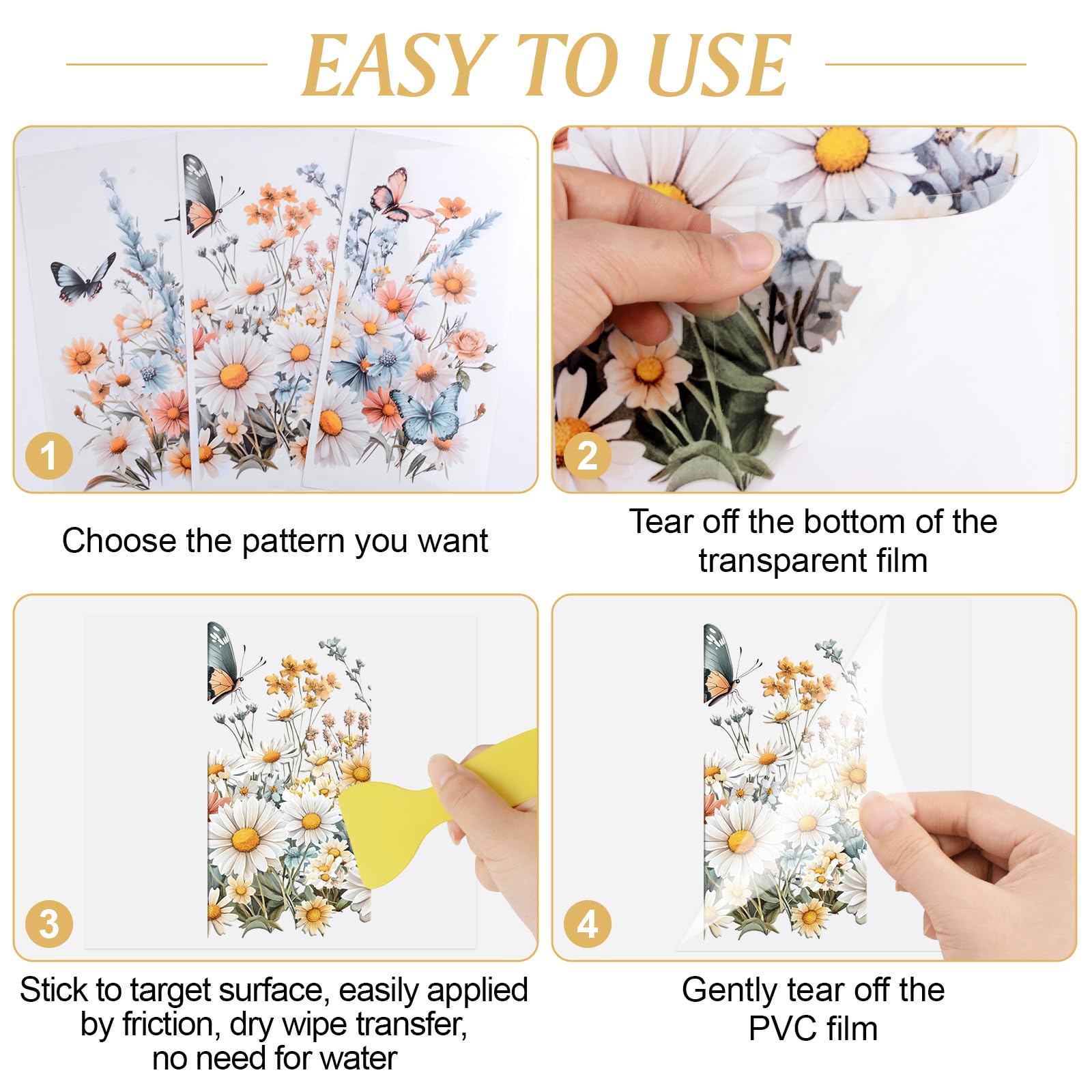 EASY TO USE

1

Choose the pattern you want

2

Tear off the bottom of the transparent film

3

Stick to target surface, easily applied by friction, dry wipe transfer, no need for water

4

Gently tear off the PVC film