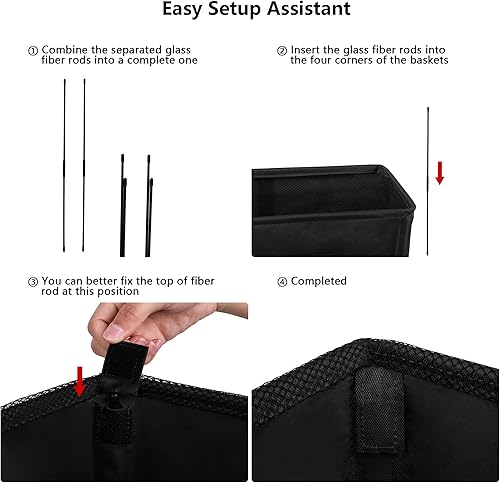 Easy Setup Assistant

① Combine the separated glass fiber rods into a complete one

② Insert the glass fiber rods into the four corners of the baskets

③ You can better fix the top of fiber rod at this position

④ Completed