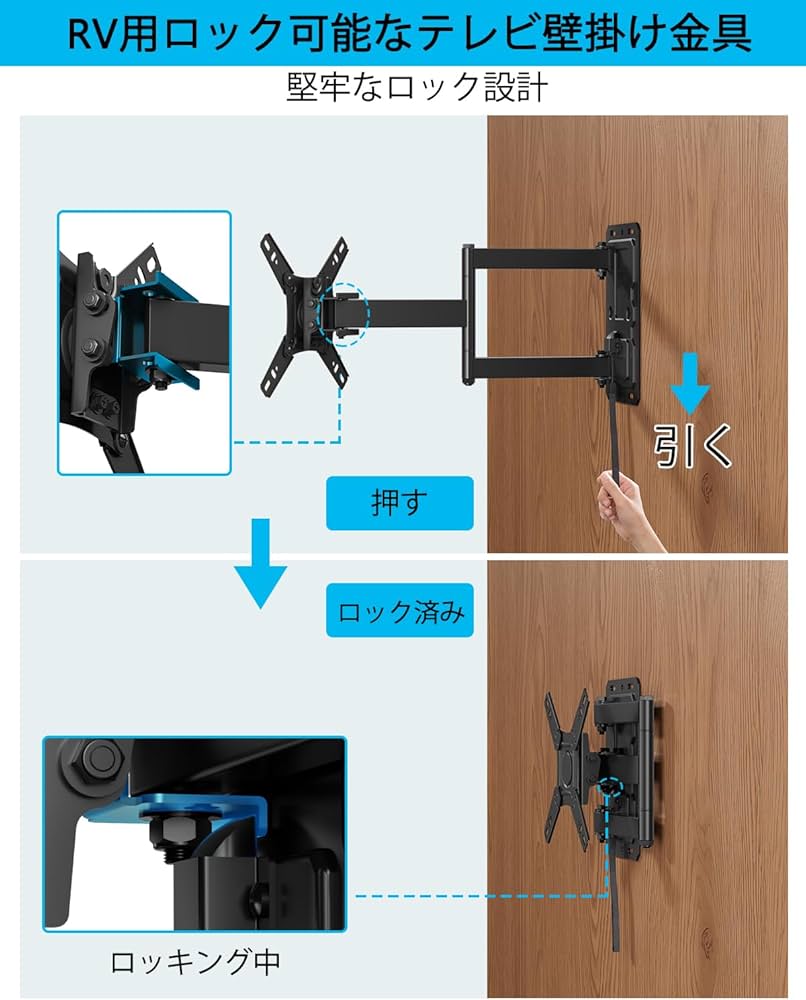 RV用ロック可能なテレビ壁掛け金具

堅牢なロック設計

引く

押す

ロック済み

ロッキング中