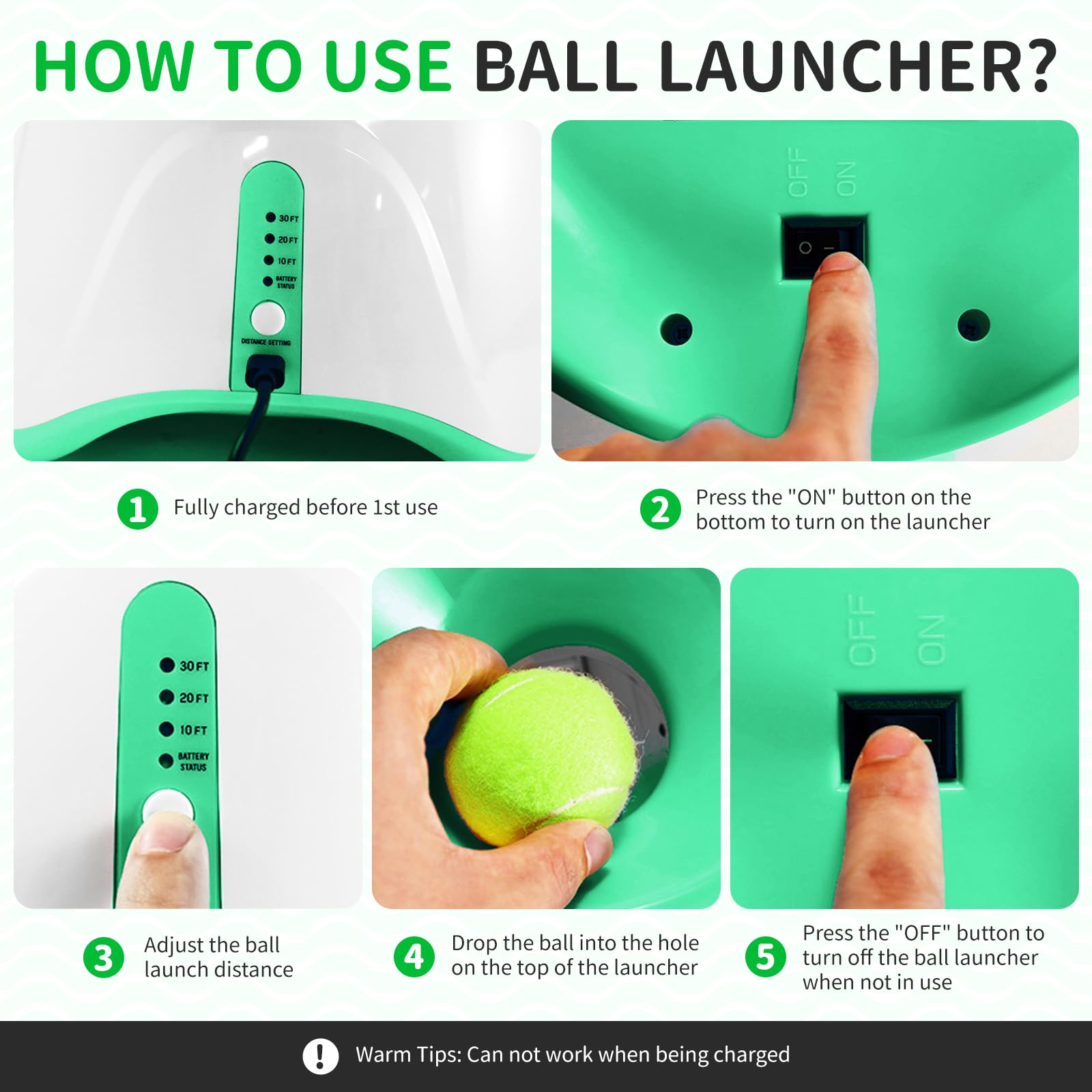 HOW TO USE BALL LAUNCHER?

30 FT
20 FT
10 FT
BATTERY STATUS
DISTANCE SETTING

OFF ON

1 Fully charged before 1st use

2 Press the "ON" button on the bottom to turn on the launcher

30 FT
20 FT
10 FT
BATTERY STATUS

OFF ON

3 Adjust the ball launch distance

4 Drop the ball into the hole on the top of the launcher

5 Press the "OFF" button to turn off the ball launcher when not in use

! Warm Tips: Can not work when being charged