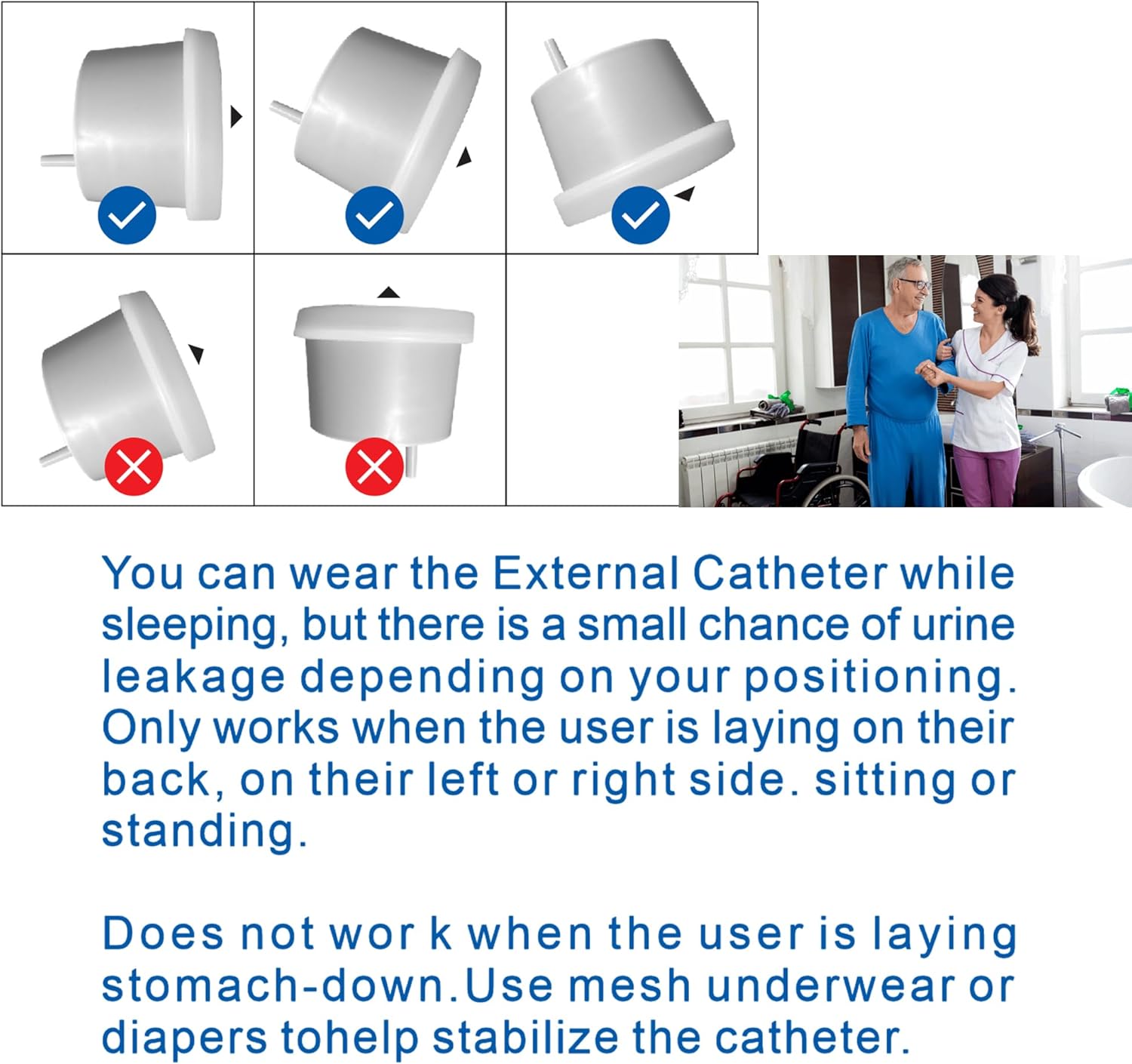 You can wear the External Catheter while sleeping, but there is a small chance of urine leakage depending on your positioning. Only works when the user is laying on their back, on their left or right side. sitting or standing.

Does not wor k when the user is laying stomach-down.Use mesh underwear or diapers tohelp stabilize the catheter.