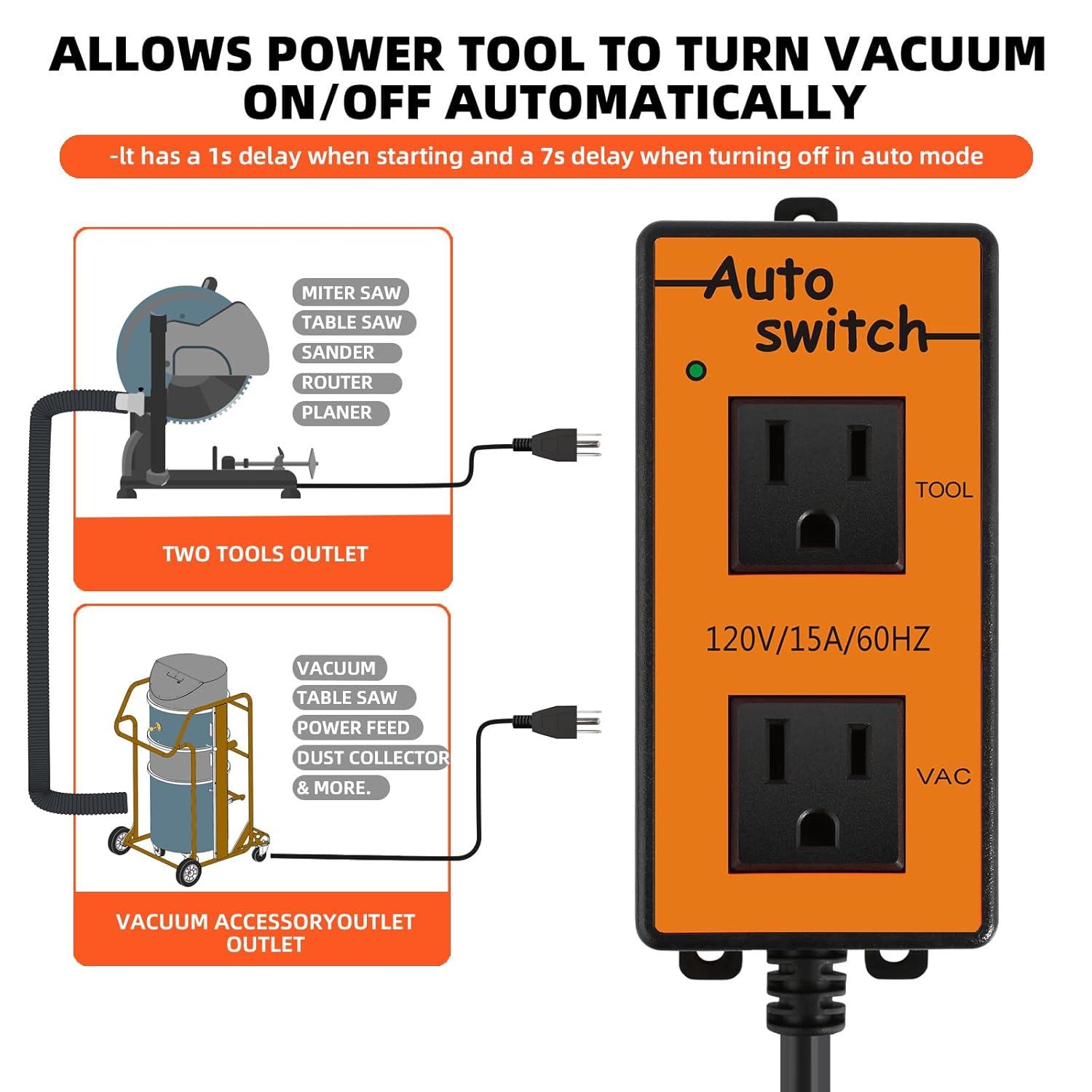 ALLOWS POWER TOOL TO TURN VACUUM ON/OFF AUTOMATICALLY

-lt has a 1s delay when starting and a 7s delay when turning off in auto mode

MITER SAW
TABLE SAW
SANDER
ROUTER
PLANER

TWO TOOLS OUTLET

VACUUM
TABLE SAW
POWER FEED
DUST COLLECTOR
& MORE.

VACUUM ACCESSORYOUTLET OUTLET

Auto switch

TOOL

120V/15A/60HZ

VAC