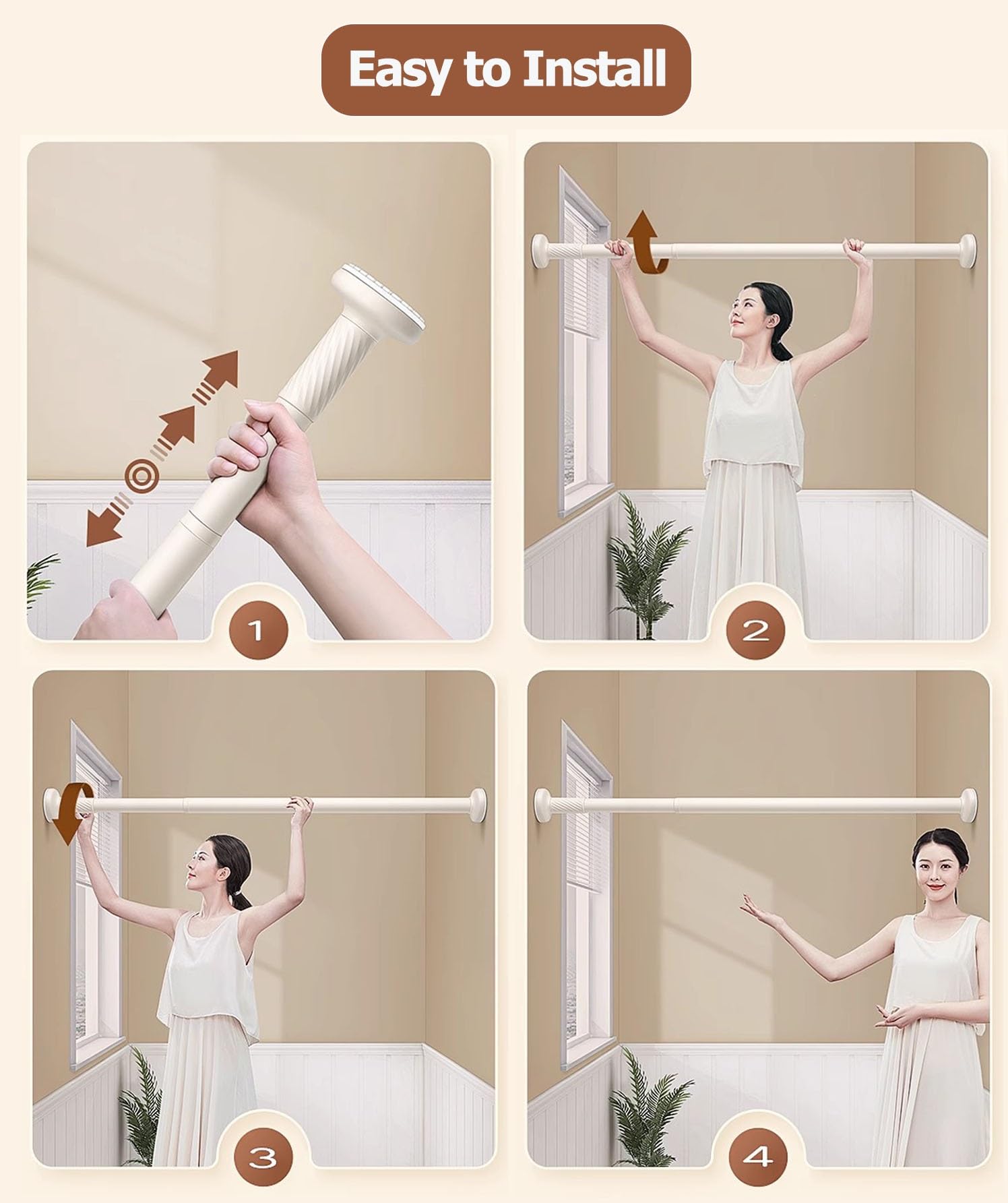 Easy to Install

1

2

3

4