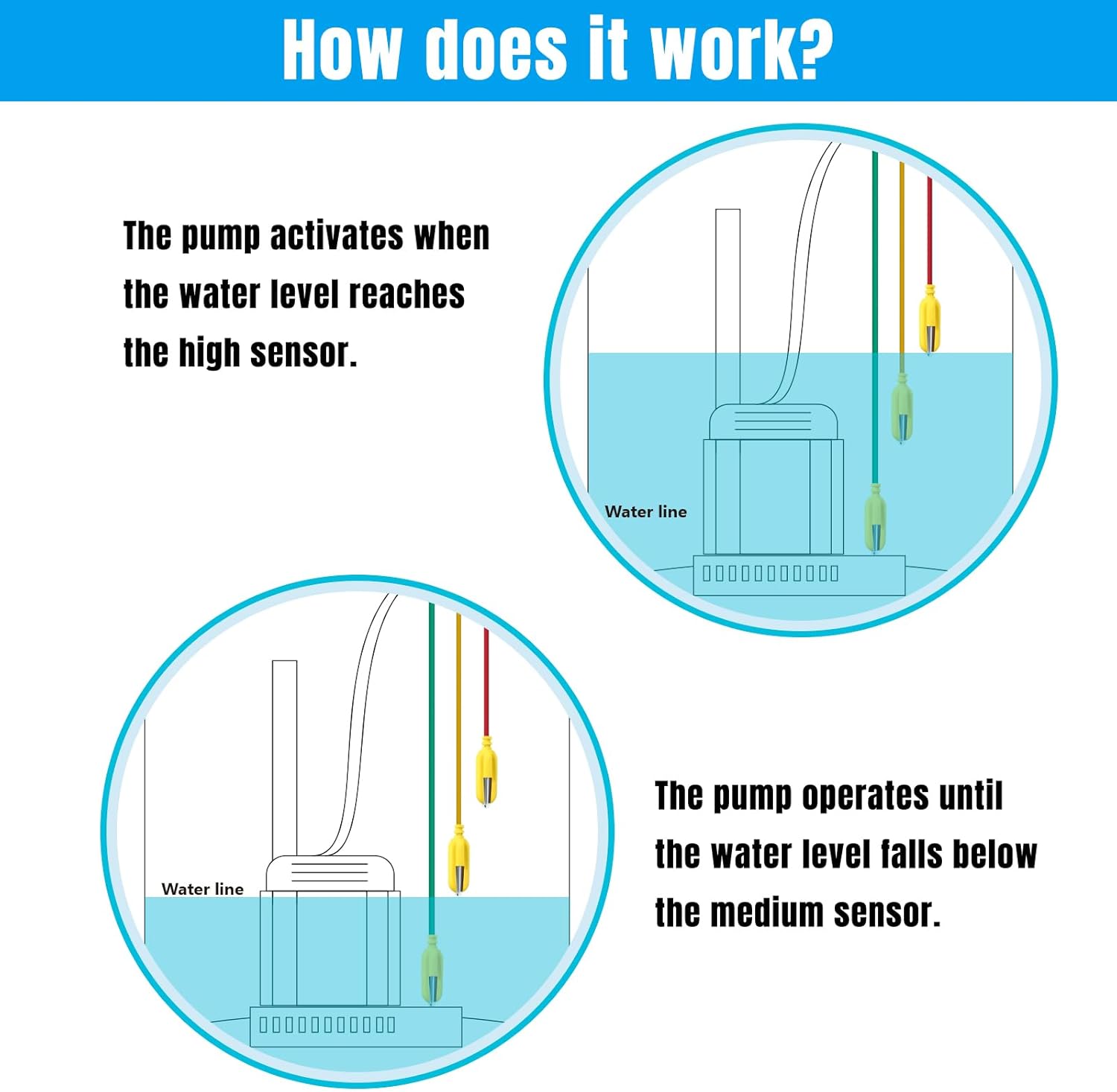 How does it work?

The pump activates when the water level reaches the high sensor.

Water line

Water line

The pump operates until the water level falls below the medium sensor.