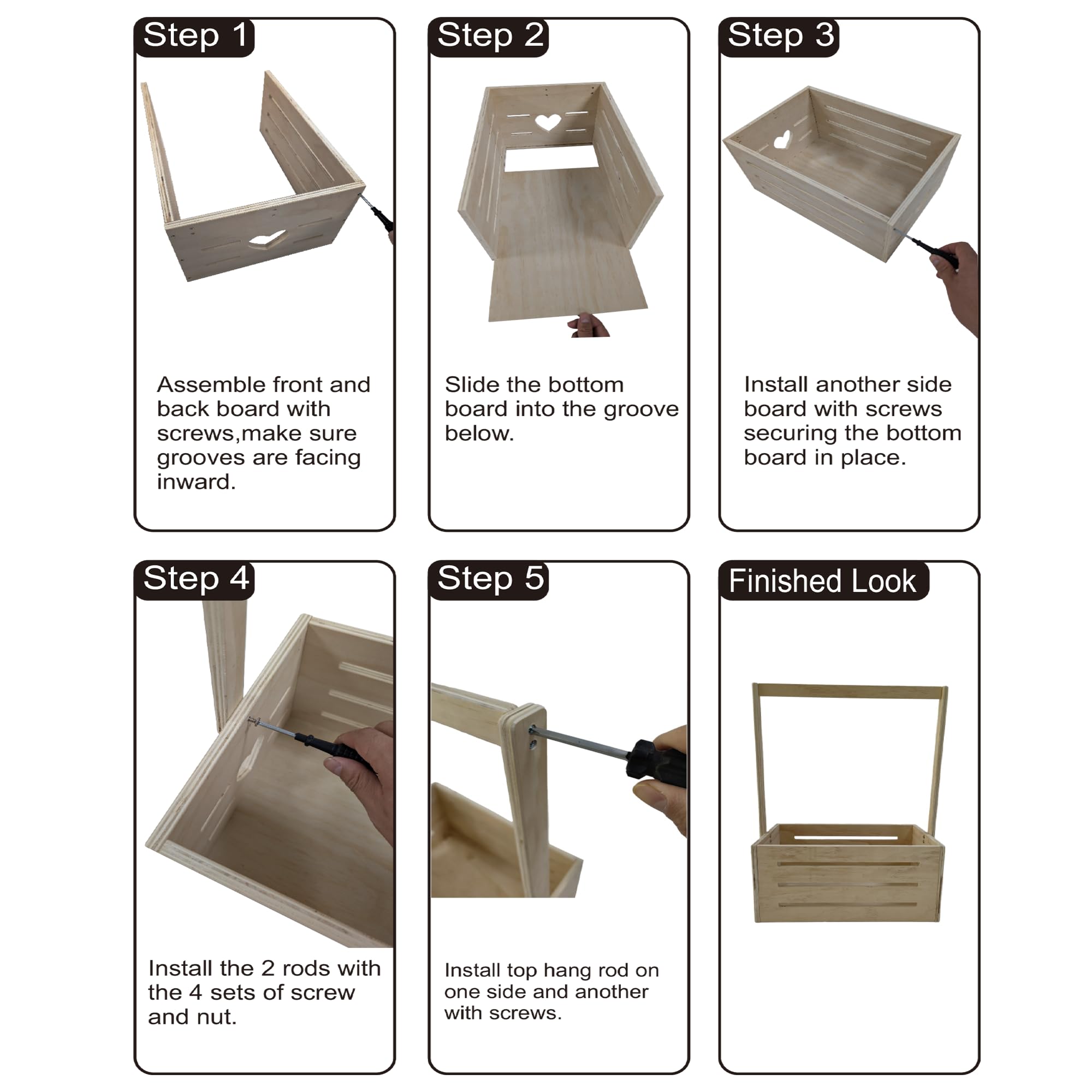 Step 1

Assemble front and back board with screws,make sure grooves are facing inward.

Step 2

Slide the bottom board into the groove below.

Step 3

Install another side board with screws securing the bottom board in place.

Step 4

Install the 2 rods with the 4 sets of screw and nut.

Step 5

Install top hang rod on one side and another with screws.

Finished Look