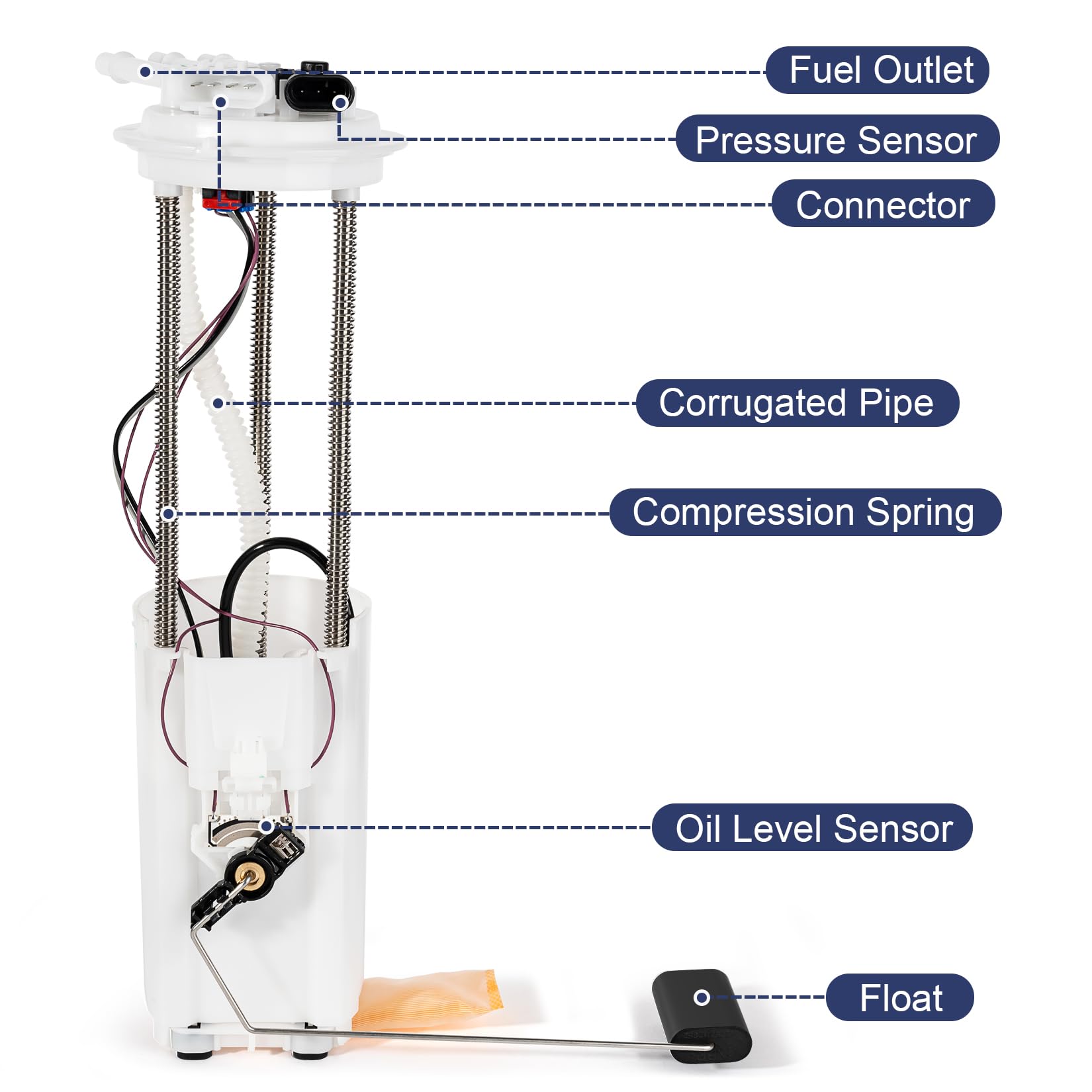 Fuel Outlet
Pressure Sensor
Connector
Corrugated Pipe
Compression Spring
Oil Level Sensor
Float