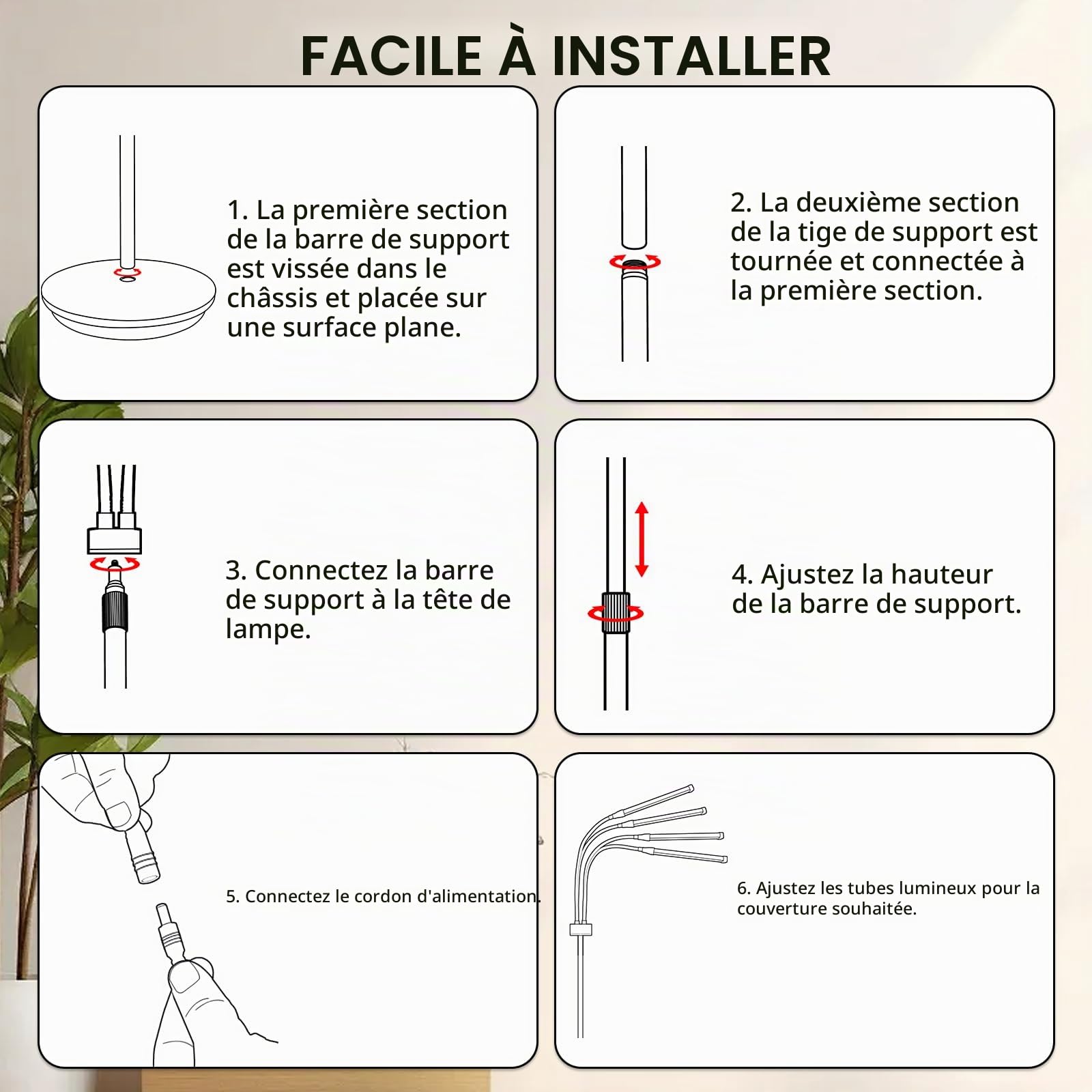 FACILE À INSTALLER

1. La première section de la barre de support est vissée dans le châssis et placée sur une surface plane.

2. La deuxième section de la tige de support est tournée et connectée à la première section.

3. Connectez la barre de support à la tête de lampe.

4. Ajustez la hauteur de la barre de support.

5. Connectez le cordon d'alimentation.

6. Ajustez les tubes lumineux pour la couverture souhaitée.