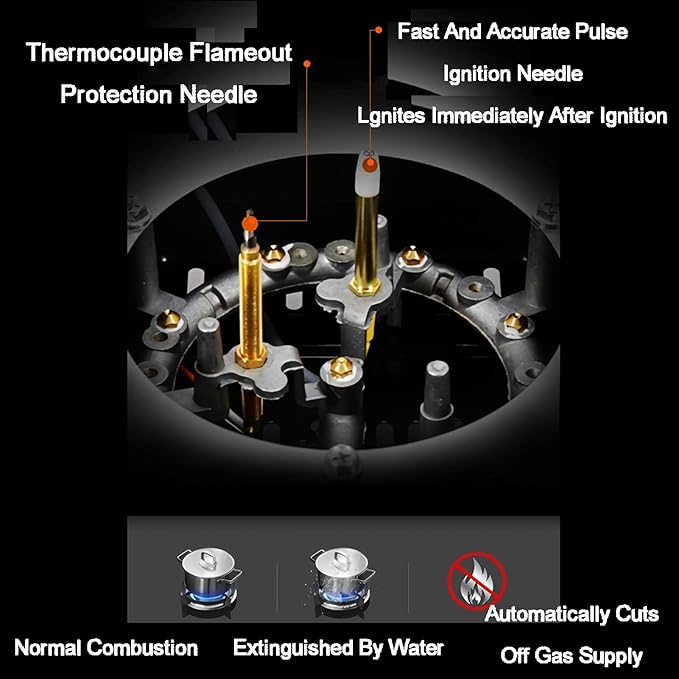 Thermocouple Flameout Protection Needle

Fast And Accurate Pulse Ignition Needle

Lgnites Immediately After Ignition

Normal Combustion

Extinguished By Water

Automatically Cuts Off Gas Supply