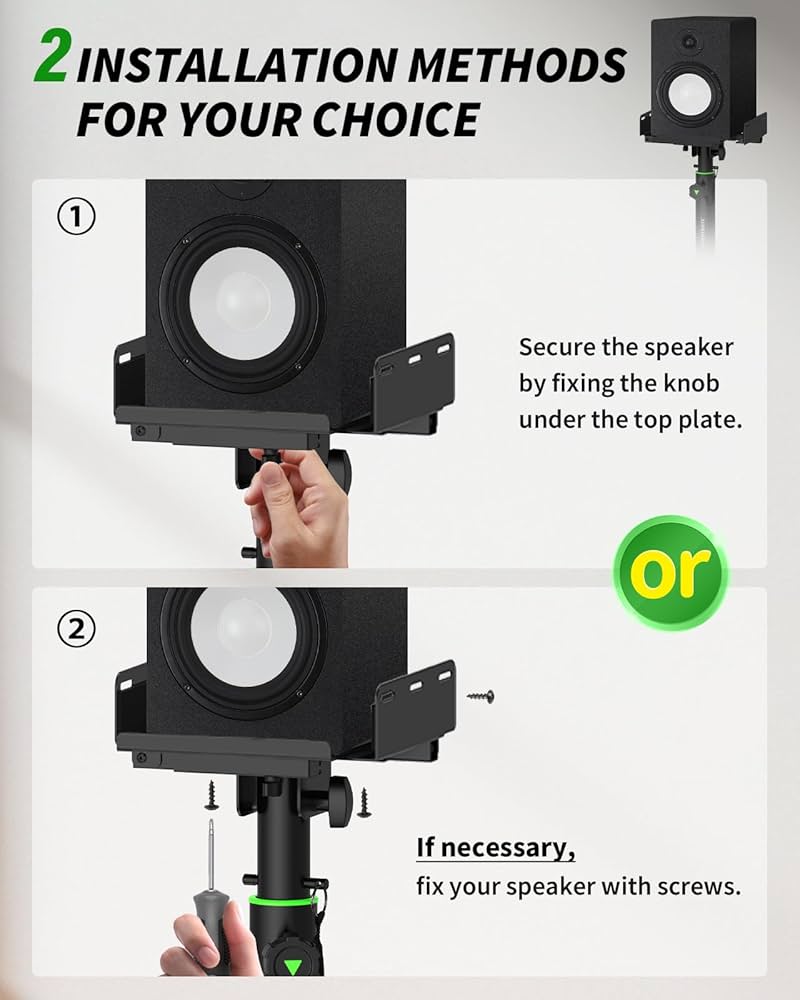 2 INSTALLATION METHODS FOR YOUR CHOICE

①

Secure the speaker by fixing the knob under the top plate.

or

②

If necessary, fix your speaker with screws.