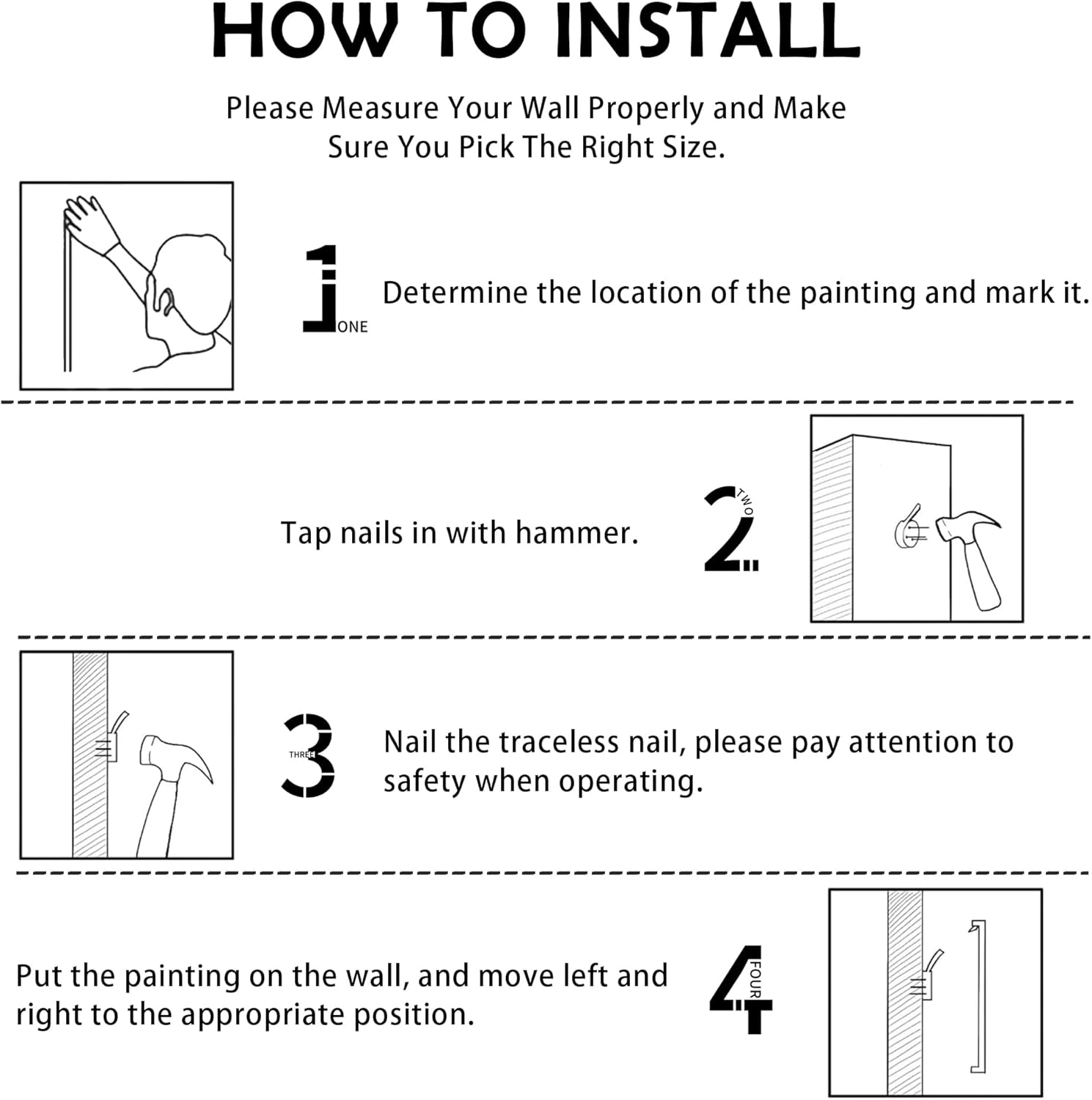 HOW TO INSTALL

Please Measure Your Wall Properly and Make Sure You Pick The Right Size.

1 ONE Determine the location of the painting and mark it.

Tap nails in with hammer. 2 TWO

3 THREE Nail the traceless nail, please pay attention to safety when operating.

Put the painting on the wall, and move left and right to the appropriate position. 4 FOUR